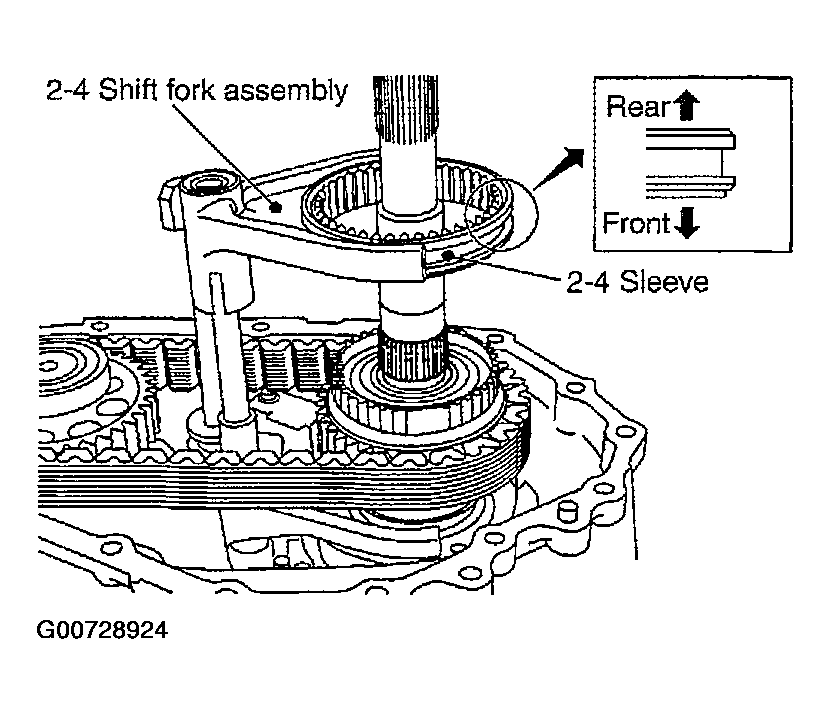 2-4 Shift fork assembly

Rear

Front

2-4 Sleeve

G00728924