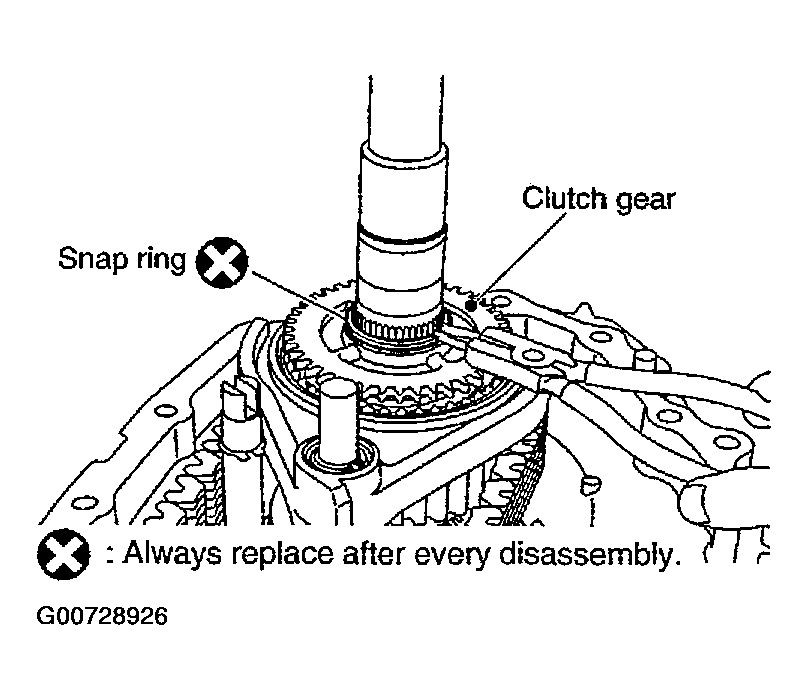 Clutch gear

Snap ring

: Always replace after every disassembly.

G00728926