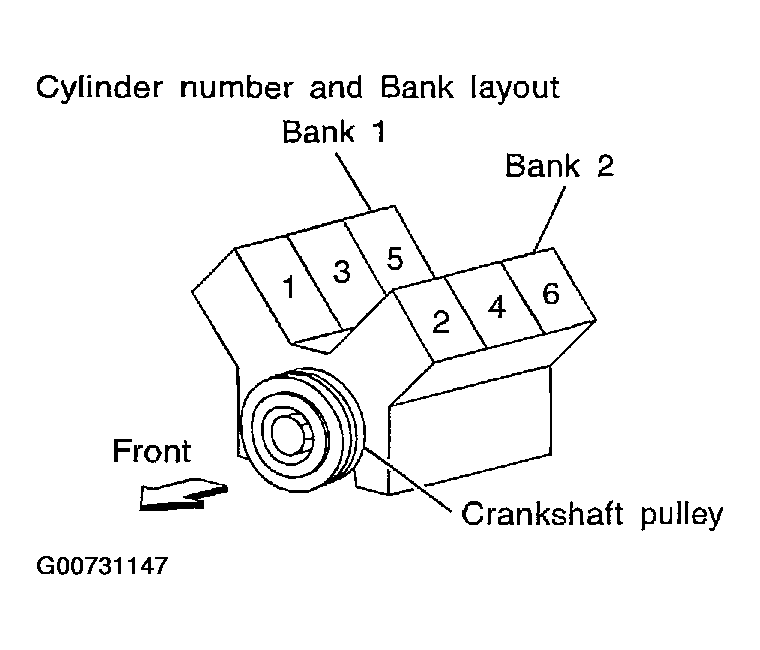 Cylinder number and Bank layout

Bank 1

Bank 2

1 3 5

2 4 6

Front

Crankshaft pulley

G00731147