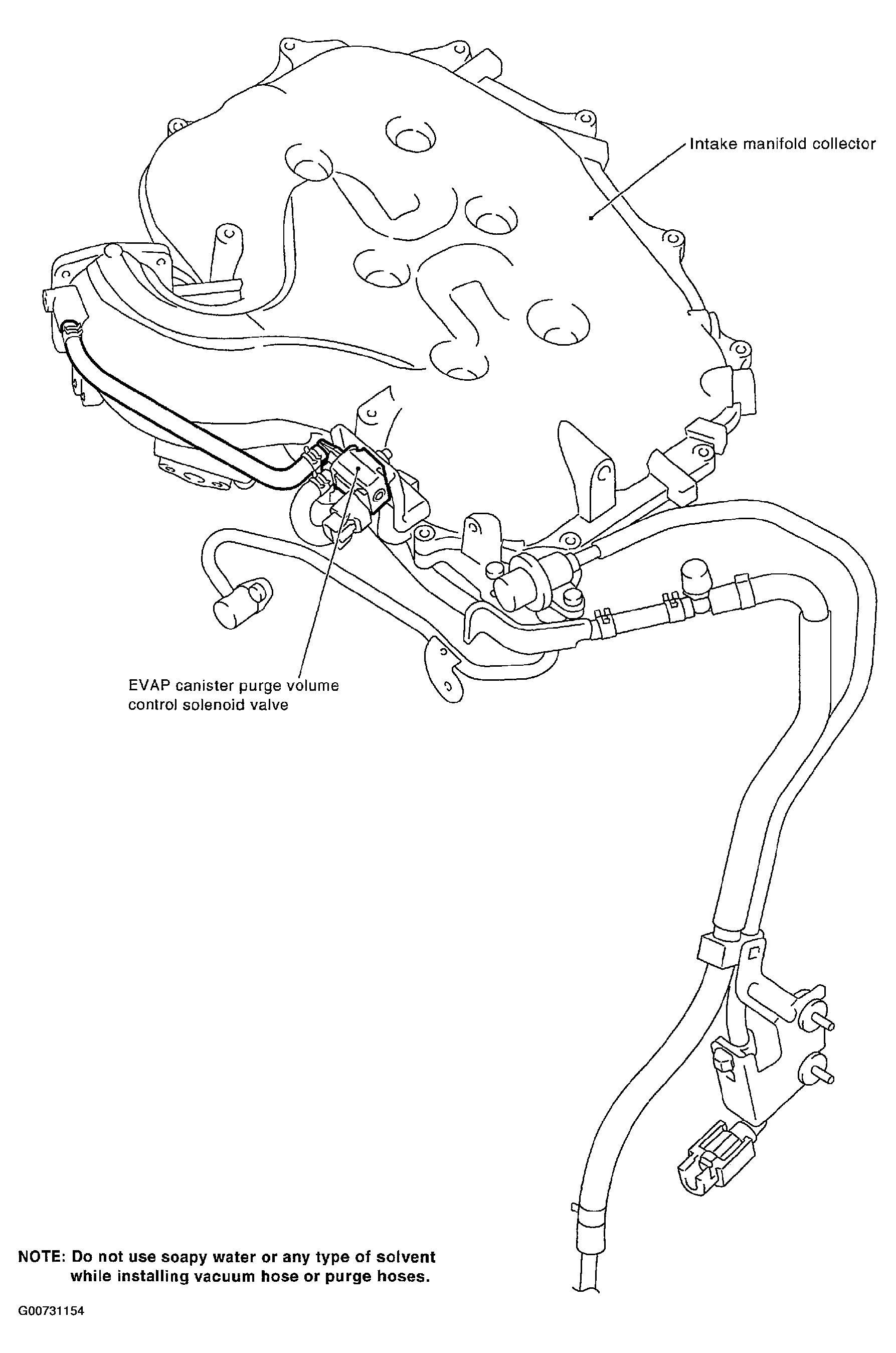 Intake manifold collector

EVAP canister purge volume control solenoid valve

NOTE: Do not use soapy water or any type of solvent while installing vacuum hose or purge hoses.

G00731154