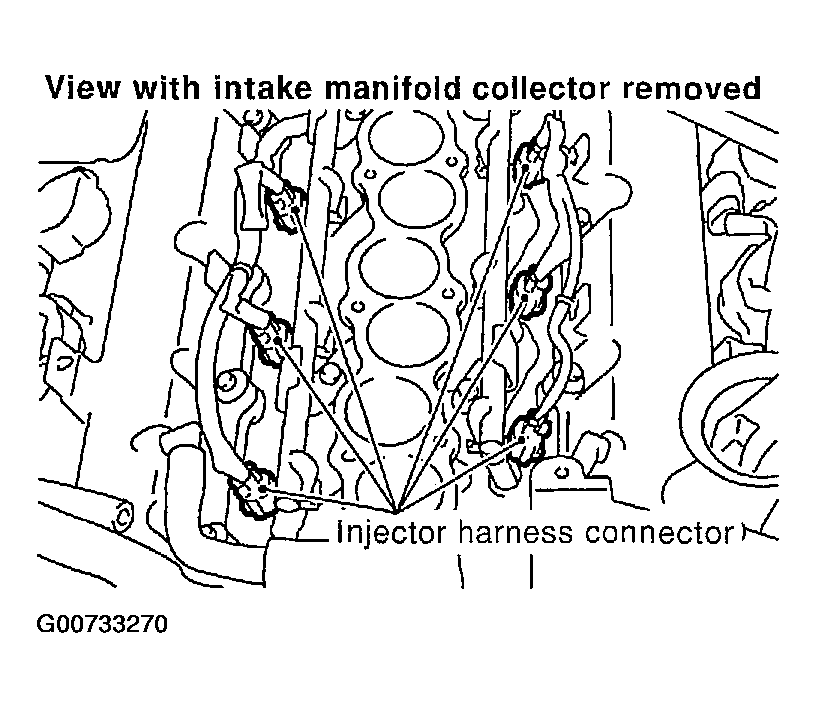 View with intake manifold collector removed

Injector harness connector

G00733270