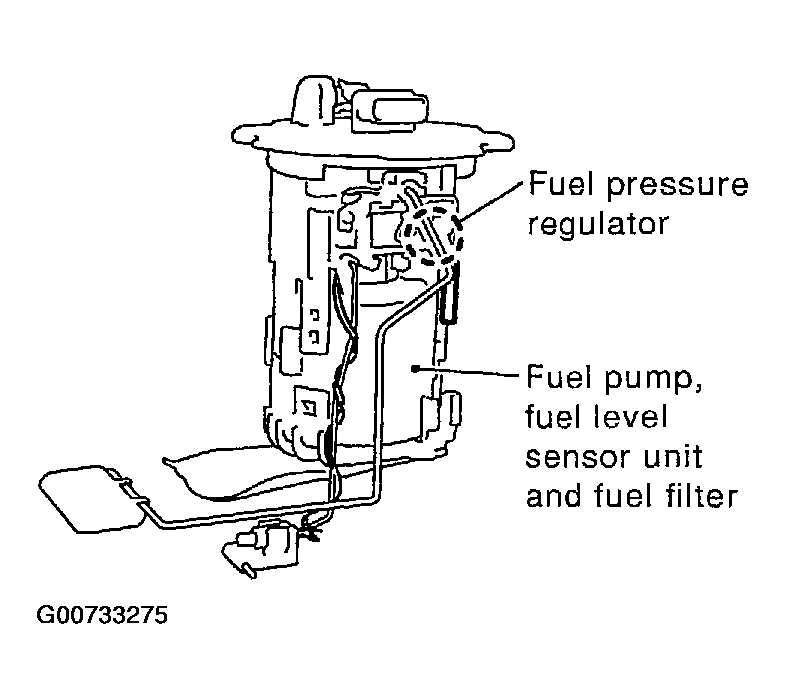 Fuel pressure regulator

Fuel pump, fuel level sensor unit and fuel filter

G00733275