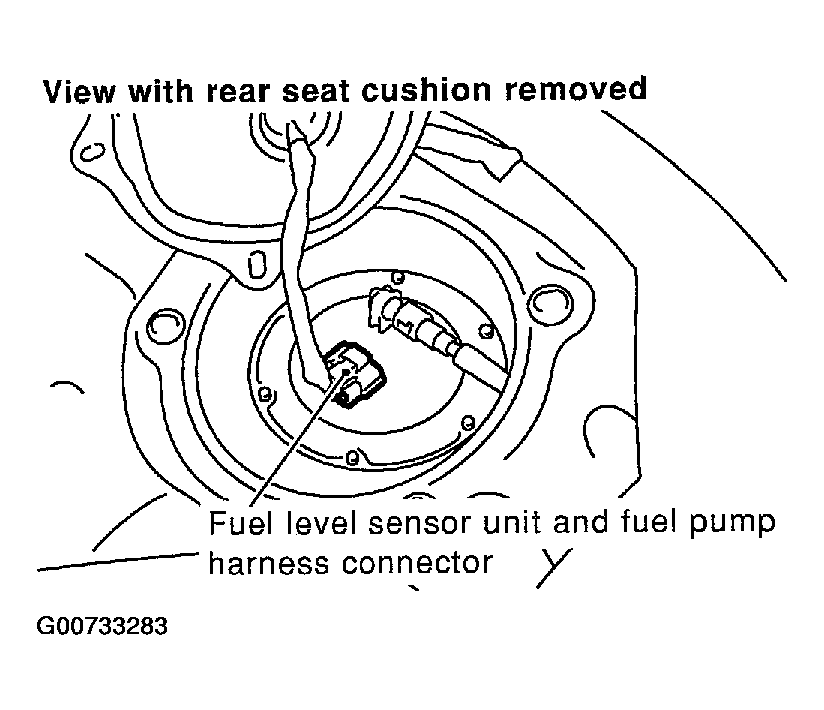 View with rear seat cushion removed

Fuel level sensor unit and fuel pump harness connector

G00733283