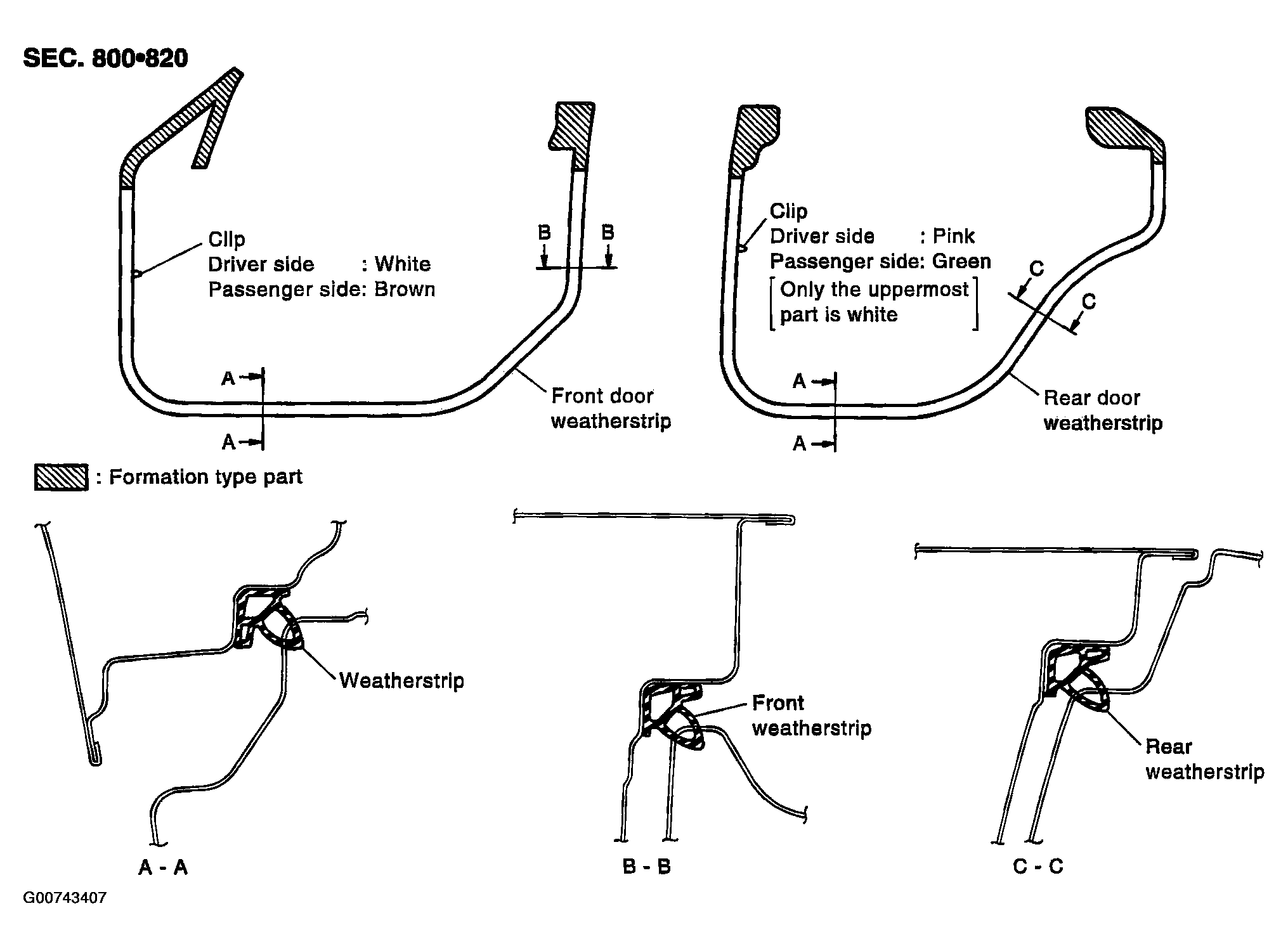 SEC. 800•820

Clip
Driver side : White
Passenger side: Brown

B B

A
A

Front door weatherstrip

Clip
Driver side : Pink
Passenger side: Green
[Only the uppermost part is white]

C
C

A
A

Rear door weatherstrip

: Formation type part

Weatherstrip

A - A

Front weatherstrip

B - B

Rear weatherstrip

C - C

G00743407