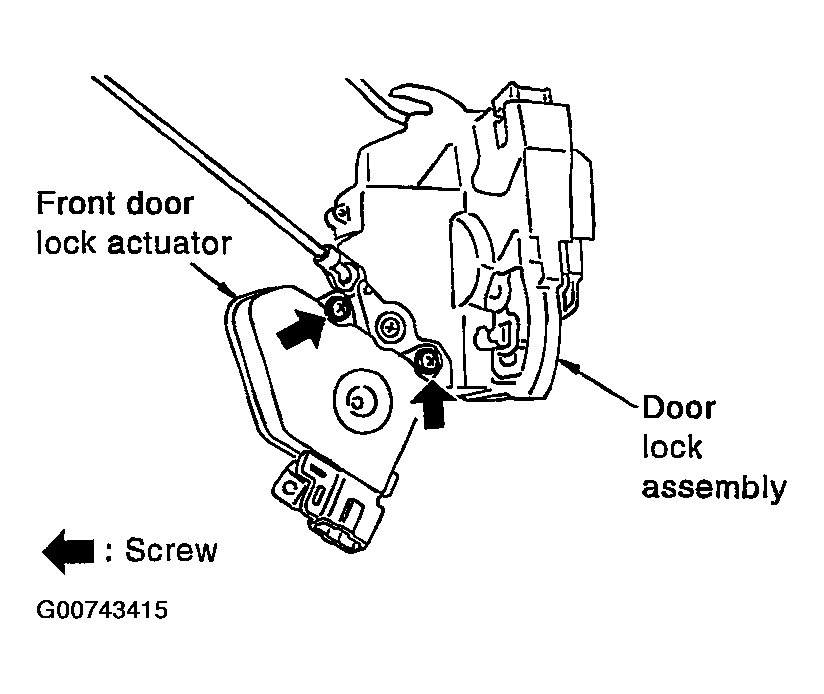 Front door lock actuator

Door lock assembly

: Screw

G00743415