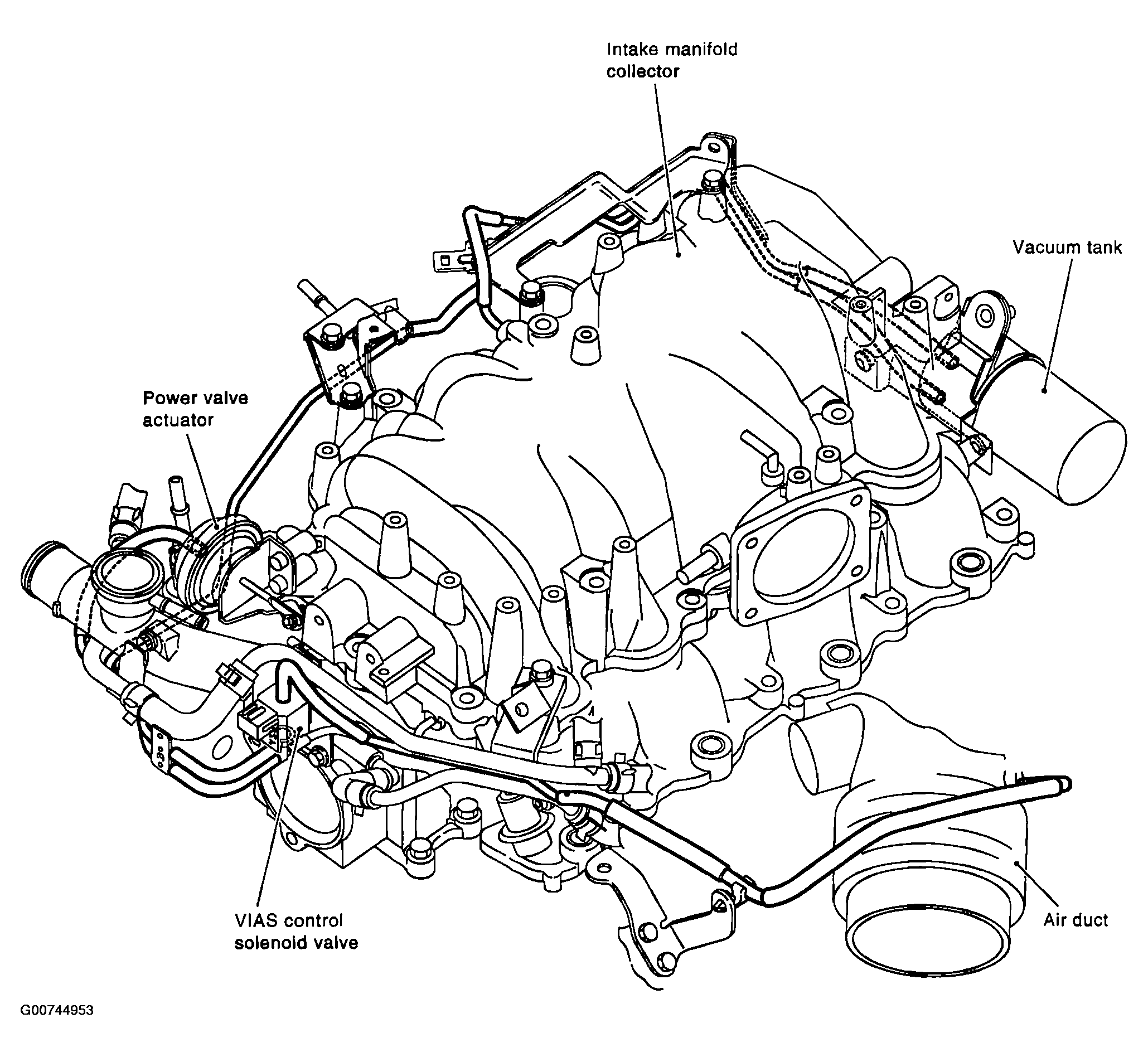 Intake manifold collector

Vacuum tank

Power valve actuator

VIAS control solenoid valve

Air duct

G00744953