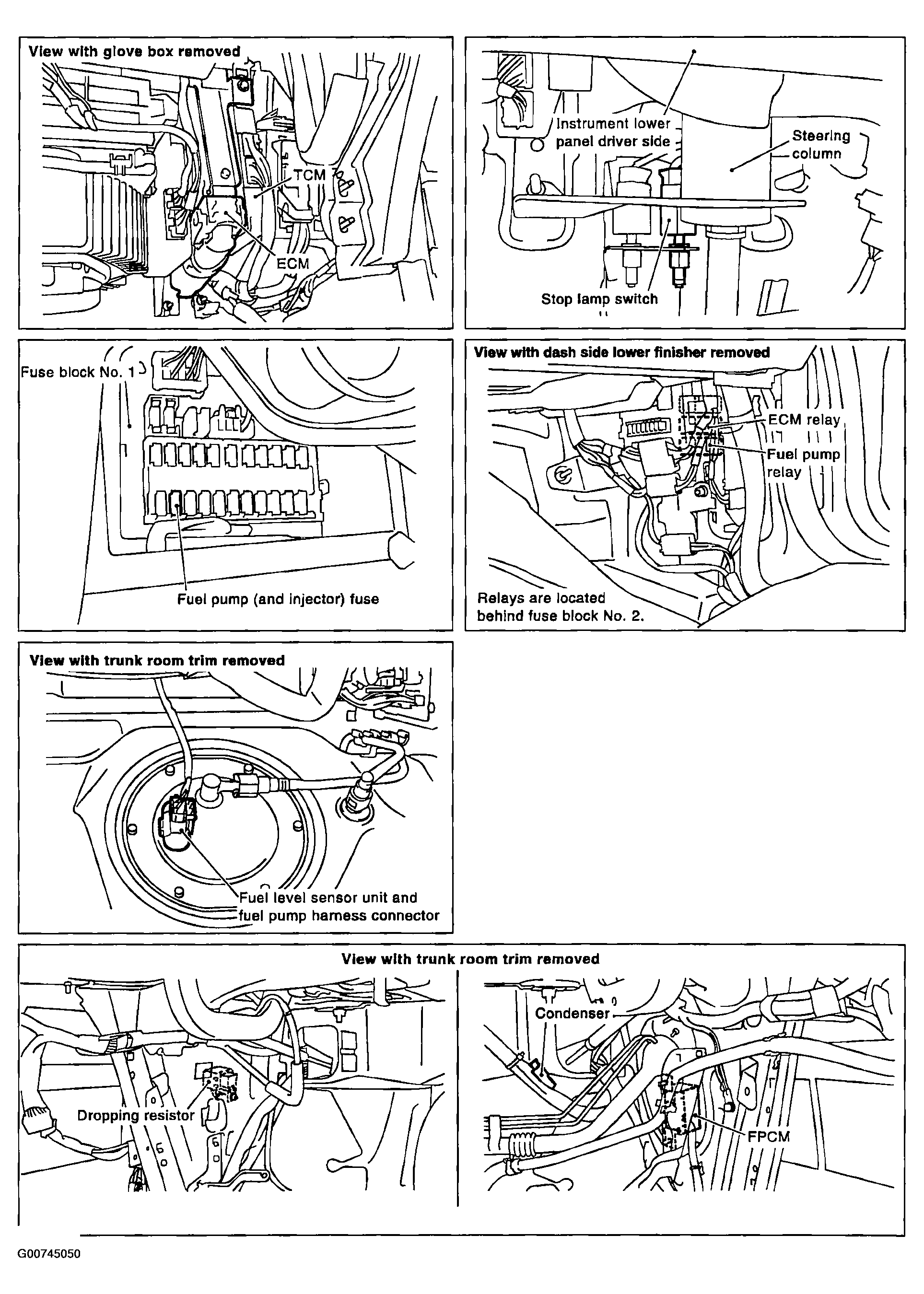 View with glove box removed

TCM

ECM

Instrument lower panel driver side

Steering column

Stop lamp switch

Fuse block No. 1

Fuel pump (and injector) fuse

View with dash side lower finisher removed

ECM relay

Fuel pump relay

Relays are located behind fuse block No. 2.

View with trunk room trim removed

Fuel level sensor unit and fuel pump harness connector

View with trunk room trim removed

Dropping resistor

Condenser

FPCM

G00745050