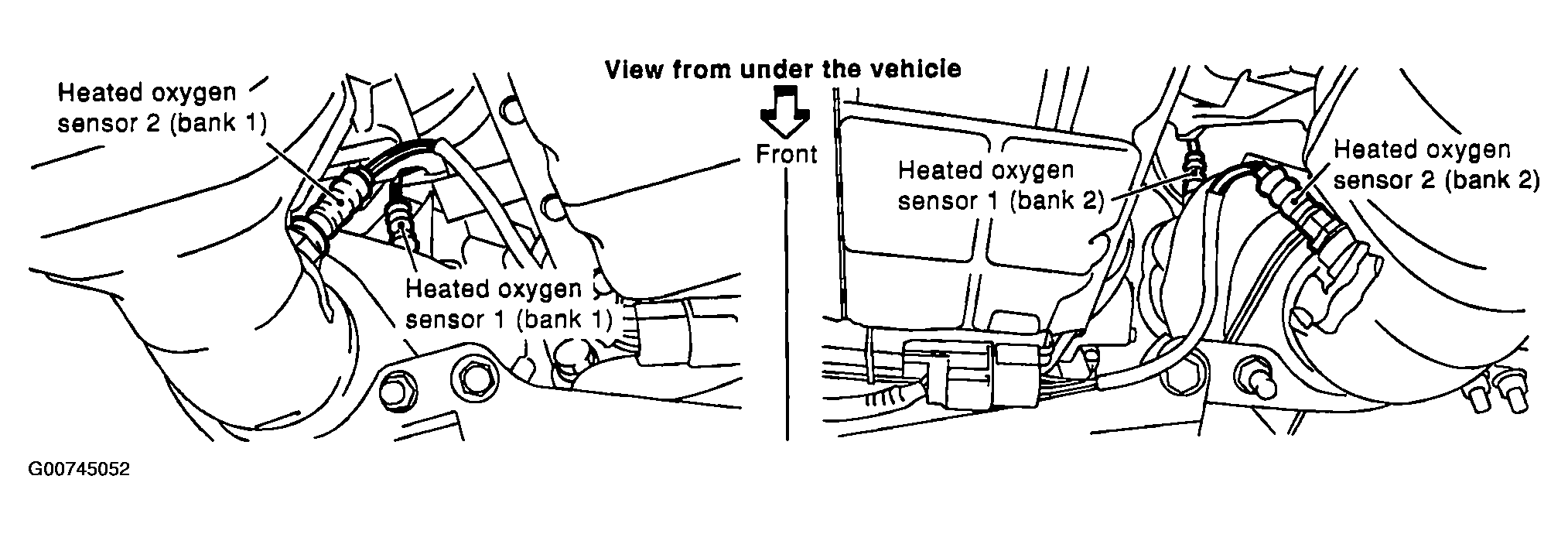 View from under the vehicle

Front

Heated oxygen sensor 2 (bank 1)

Heated oxygen sensor 1 (bank 1)

Heated oxygen sensor 1 (bank 2)

Heated oxygen sensor 2 (bank 2)

G00745052