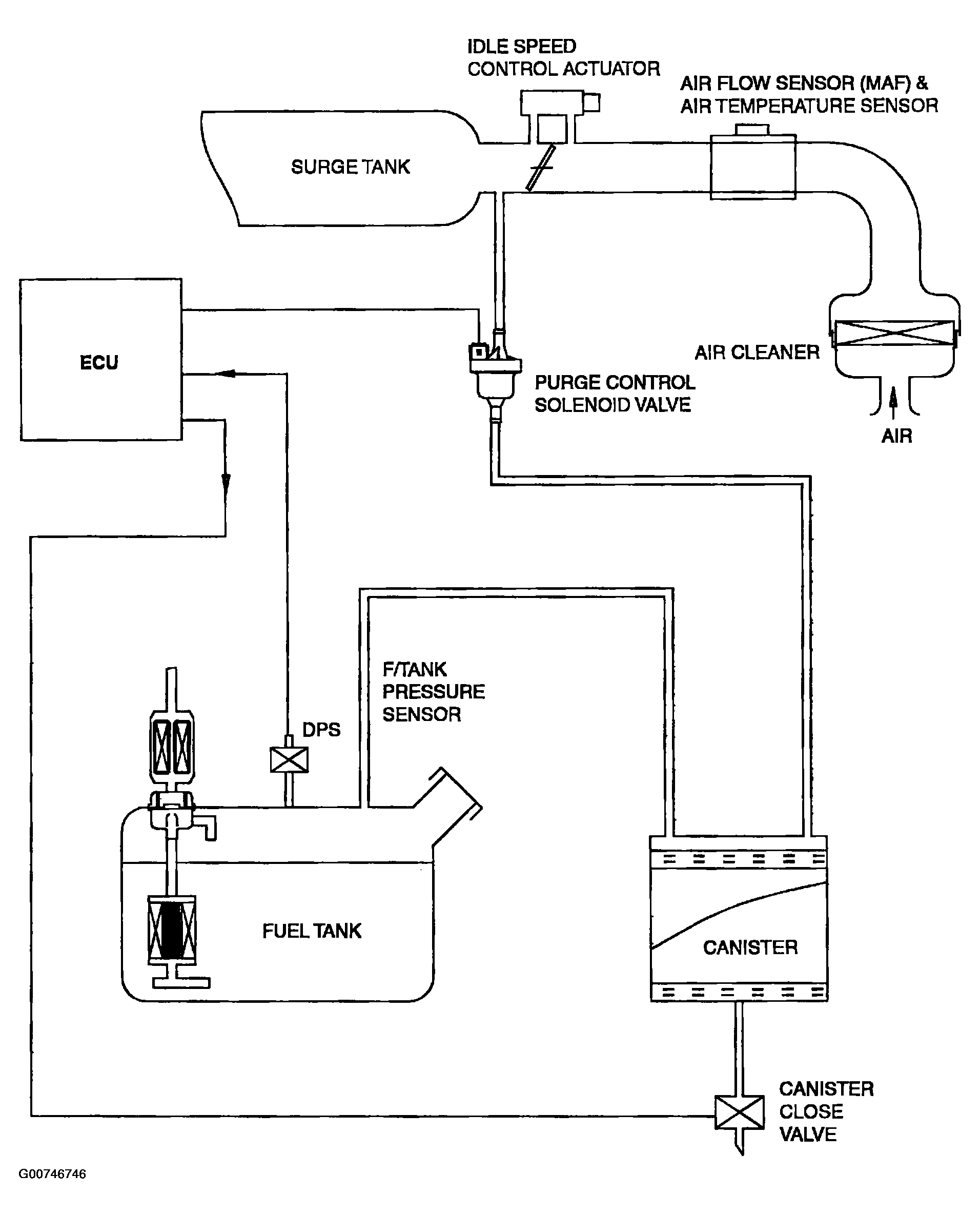 IDLE SPEED CONTROL ACTUATOR

AIR FLOW SENSOR (MAF) & AIR TEMPERATURE SENSOR

SURGE TANK

ECU

AIR CLEANER

PURGE CONTROL SOLENOID VALVE

AIR

F/TANK PRESSURE SENSOR

DPS

FUEL TANK

CANISTER

CANISTER CLOSE VALVE

G00746746