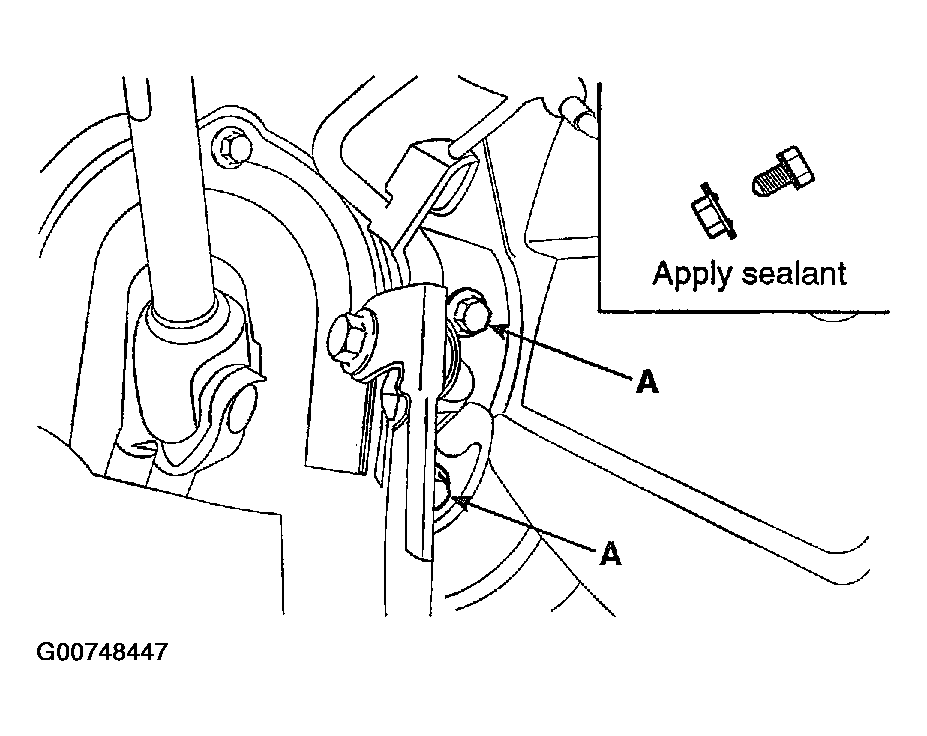 Apply sealant

A

A

G00748447