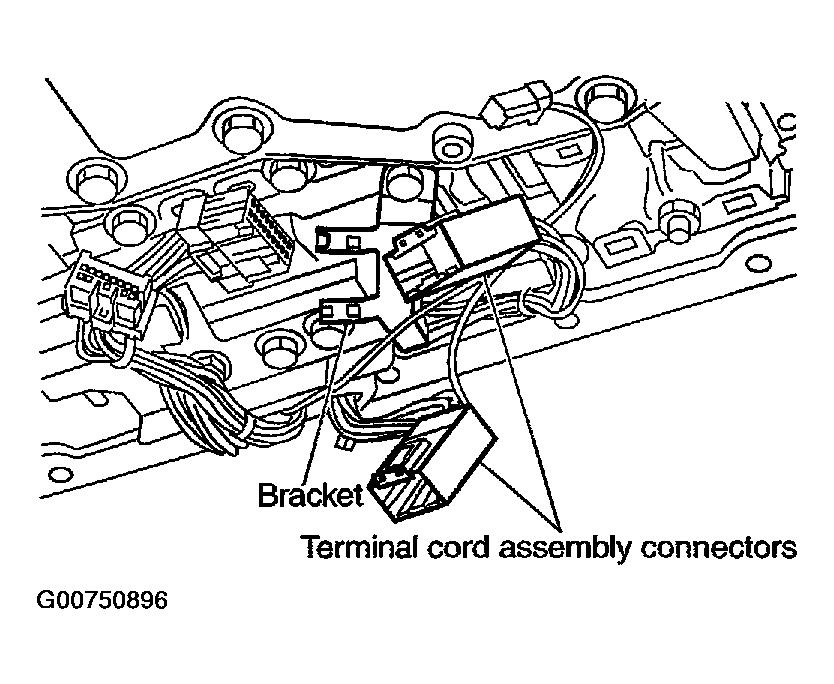 Bracket

Terminal cord assembly connectors

G00750896