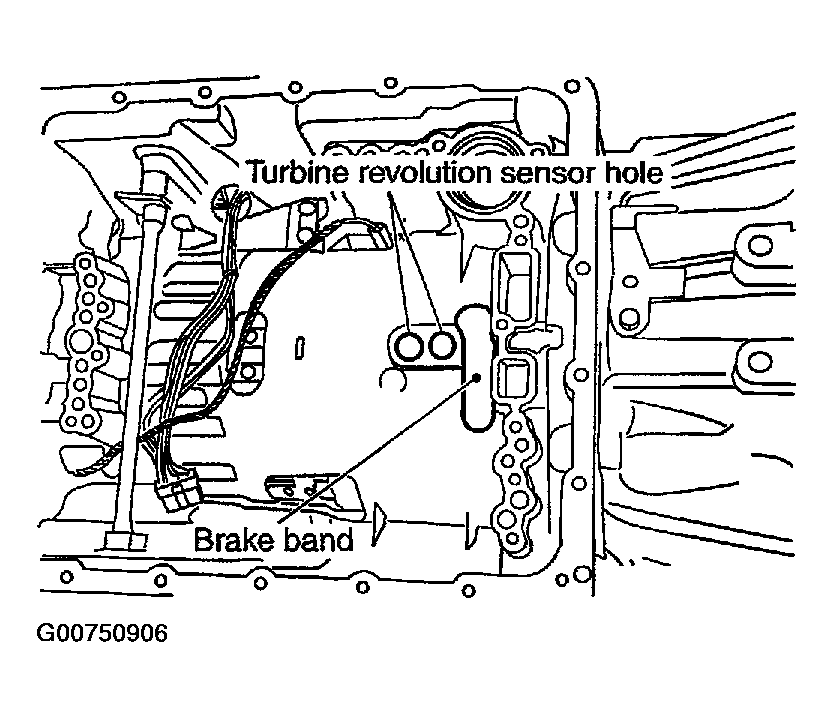 Turbine revolution sensor hole

Brake band

G00750906