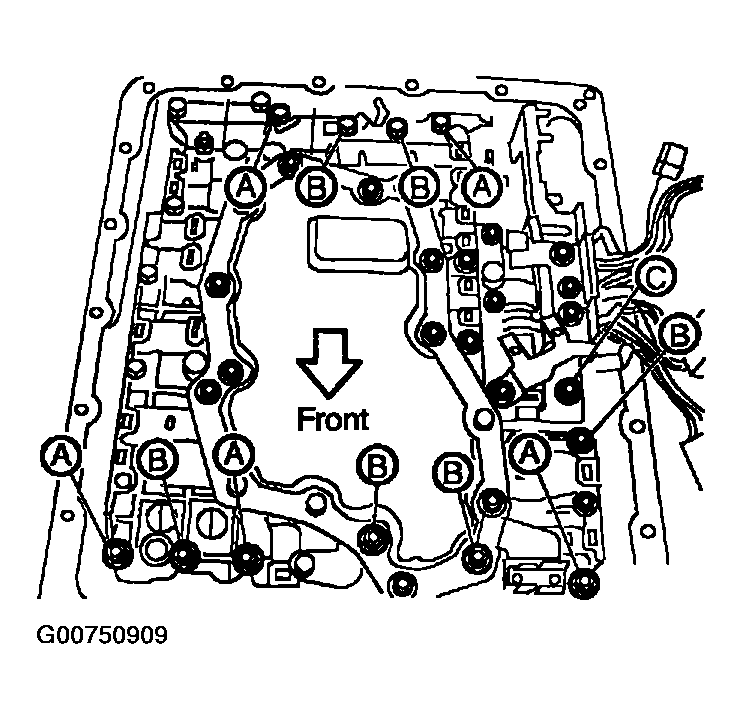 A
B
B
A
C
B
Front
A
B
A
B
B
A
G00750909