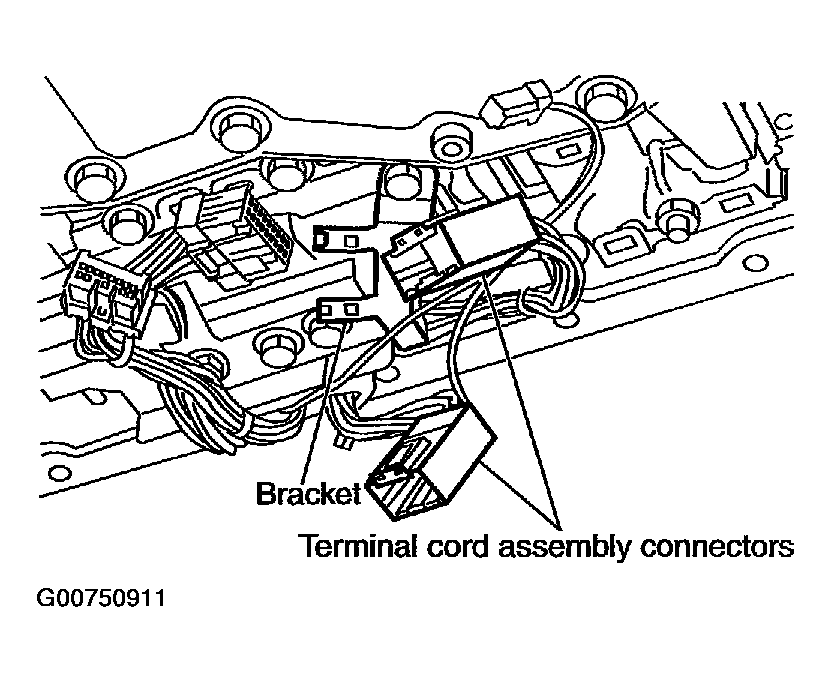 Bracket

Terminal cord assembly connectors

G00750911