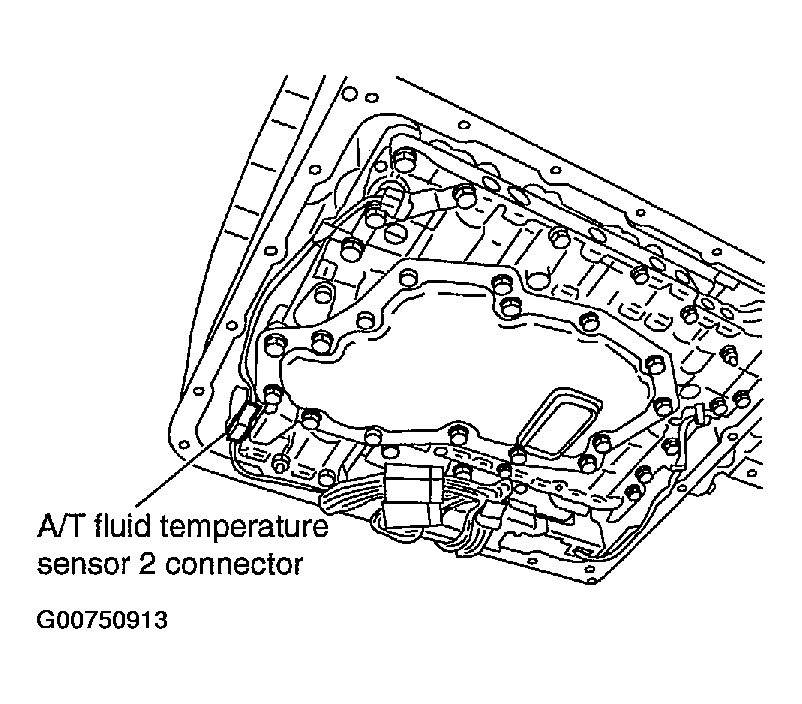 A/T fluid temperature sensor 2 connector

G00750913