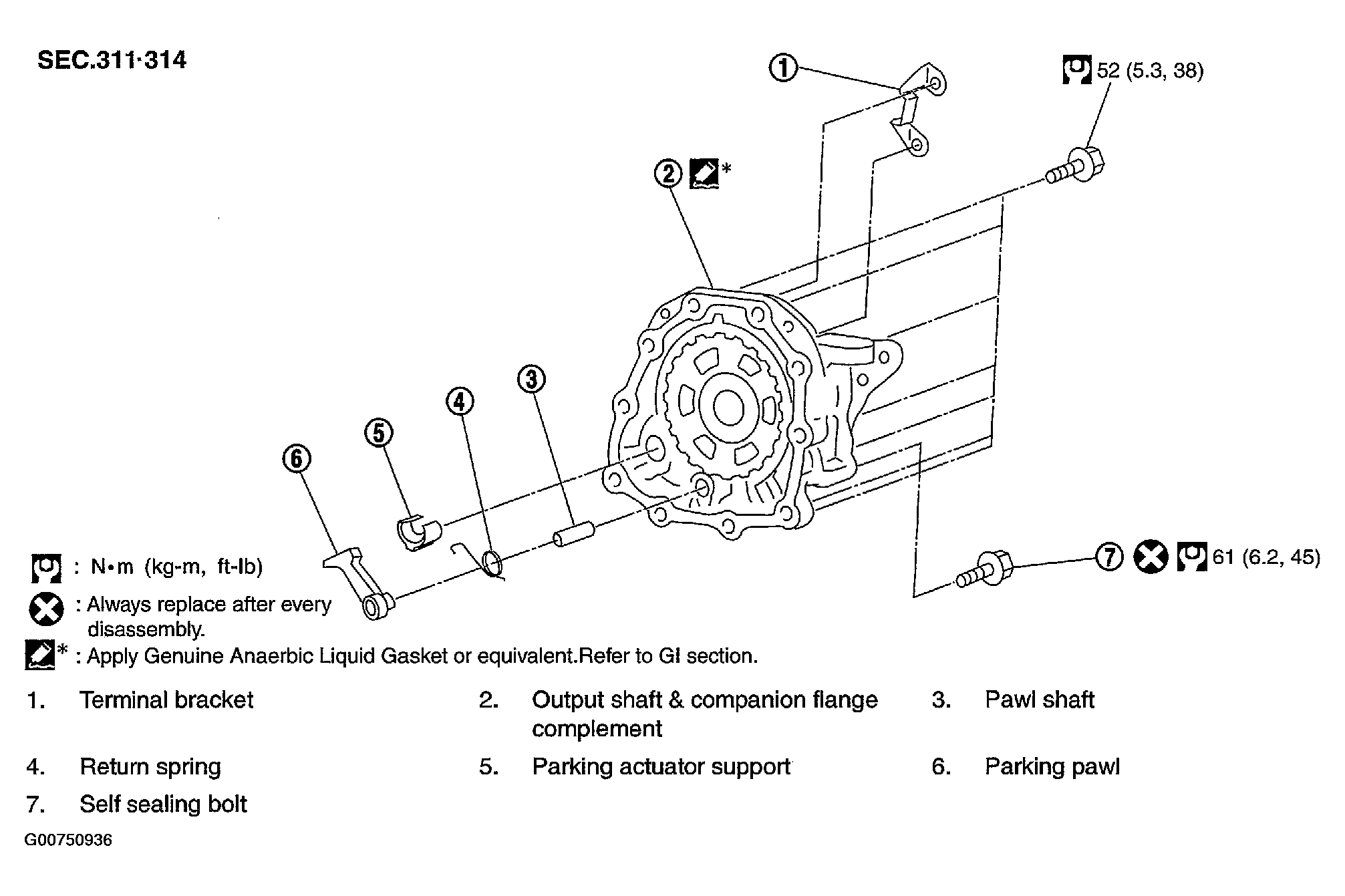 SEC.311·314

1

52 (5.3, 38)

2 *

3

4

5

6

7 61 (6.2, 45)

: N•m (kg-m, ft-lb)

: Always replace after every disassembly.

* : Apply Genuine Anaerbic Liquid Gasket or equivalent.Refer to GI section.

1. Terminal bracket
2. Output shaft & companion flange complement
3. Pawl shaft
4. Return spring
5. Parking actuator support
6. Parking pawl
7. Self sealing bolt

G00750936