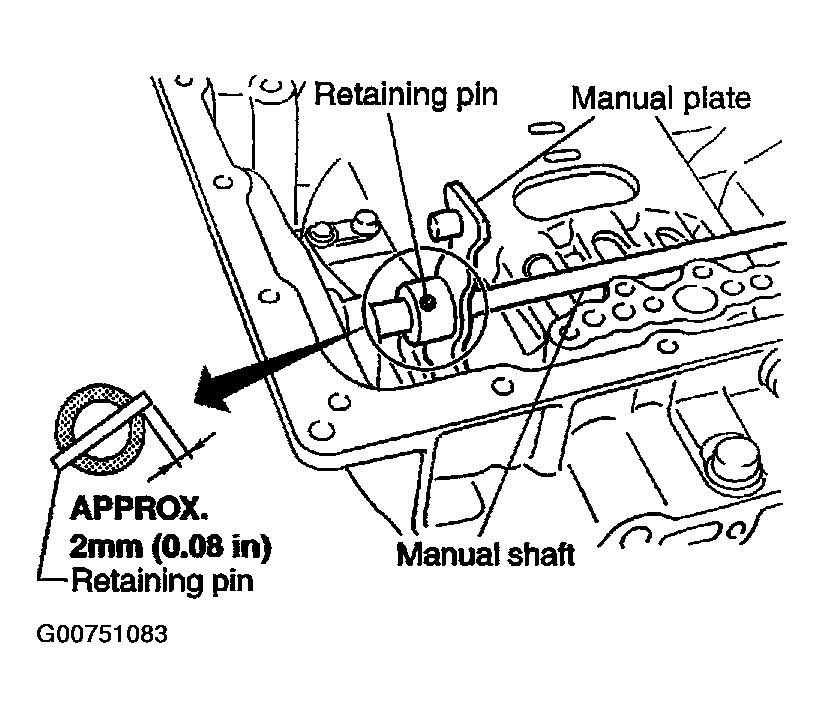 Retaining pin

Manual plate

APPROX.
2mm (0.08 in)

Retaining pin

Manual shaft

G00751083