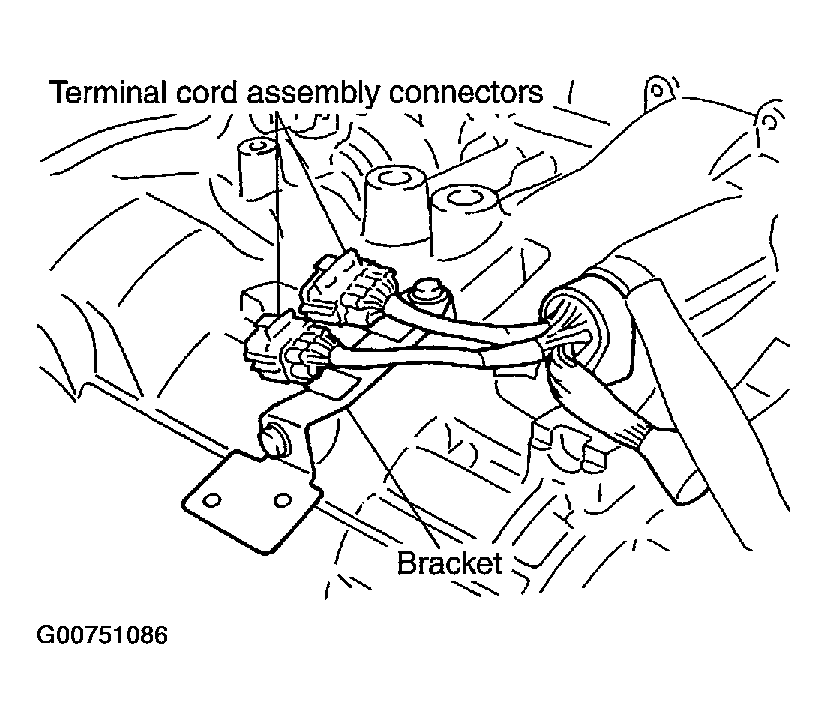 Terminal cord assembly connectors

Bracket

G00751086