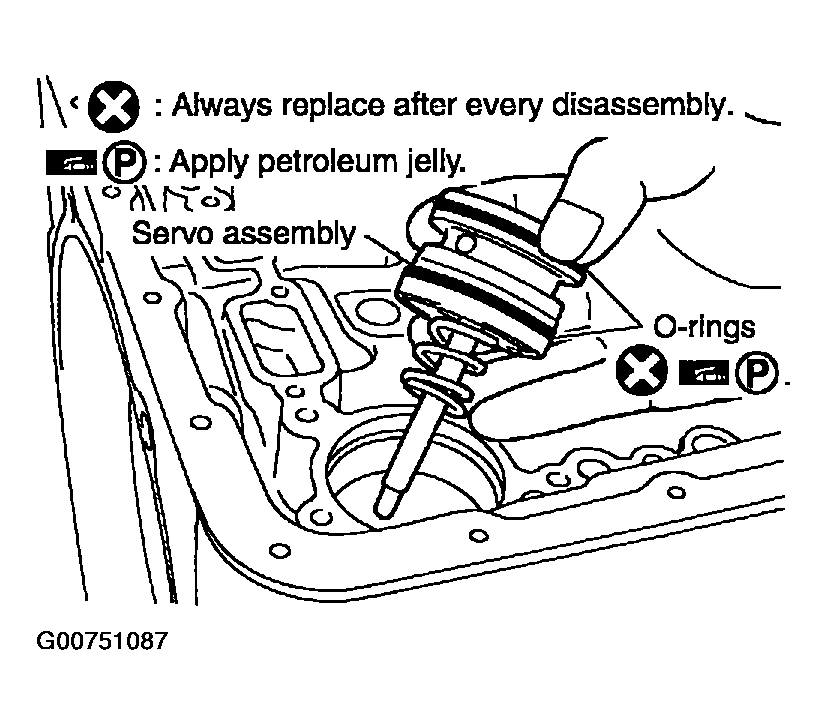 : Always replace after every disassembly.

P : Apply petroleum jelly.

Servo assembly

O-rings

P

G00751087