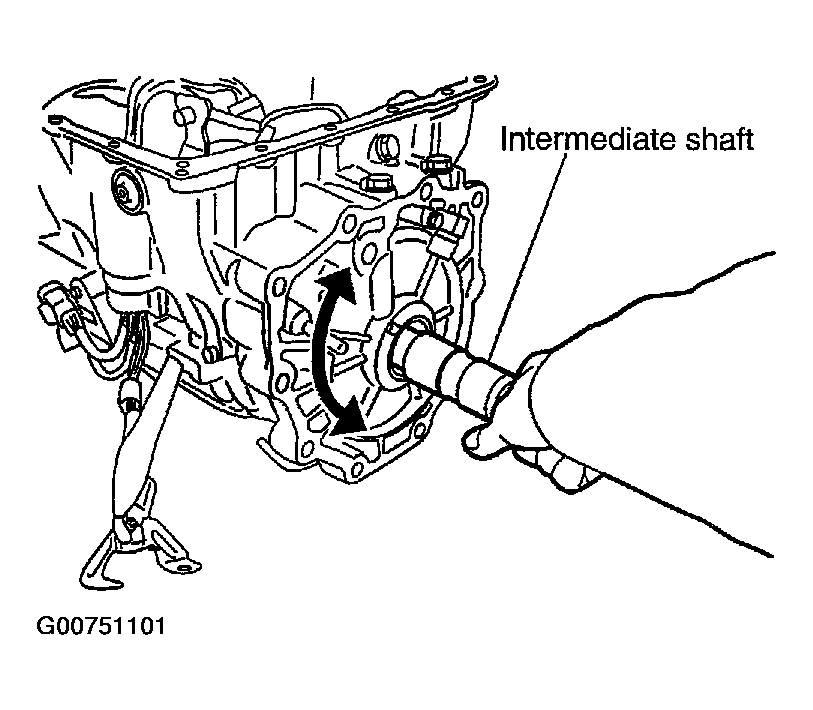 Intermediate shaft

G00751101