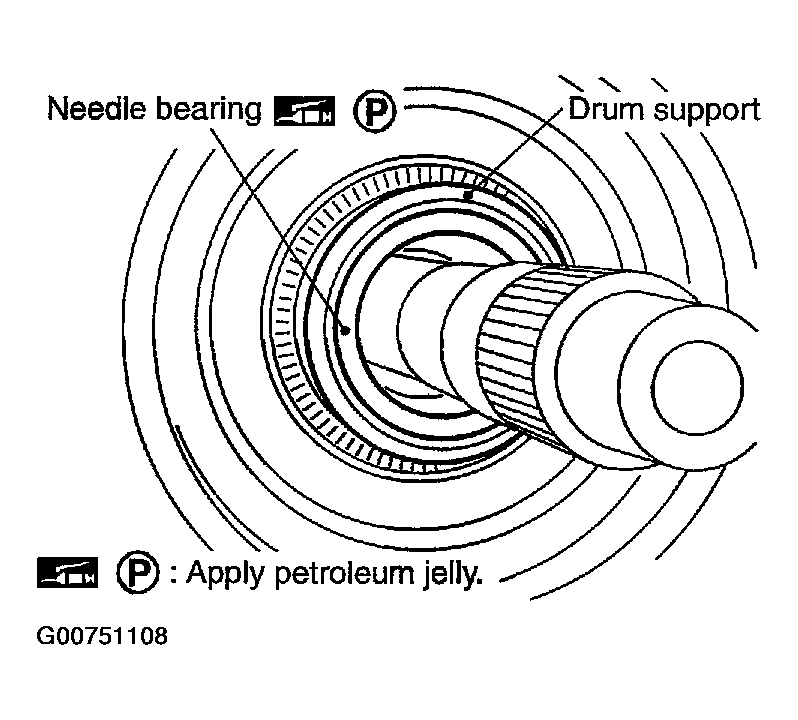 Needle bearing Ⓟ

Drum support

Ⓟ : Apply petroleum jelly.

G00751108