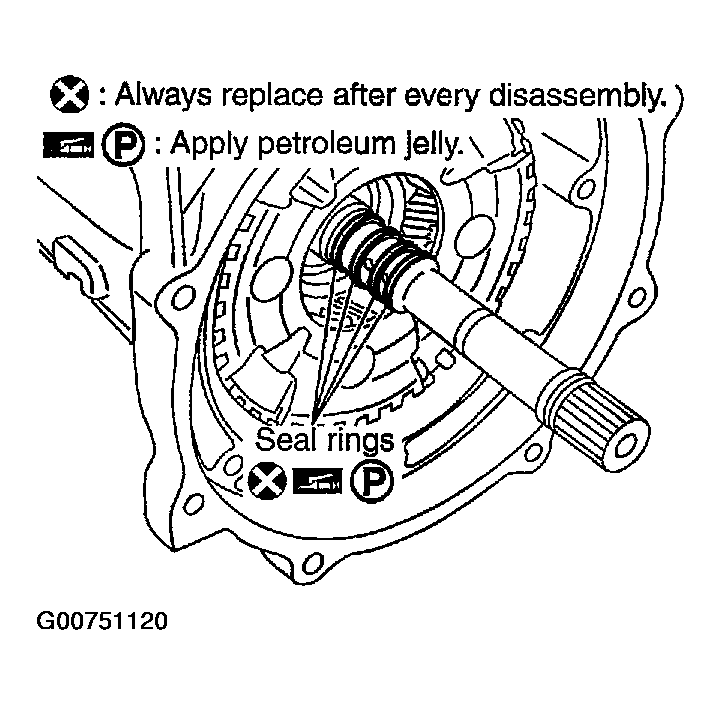 : Always replace after every disassembly.
P : Apply petroleum jelly.

Seal rings
P

G00751120