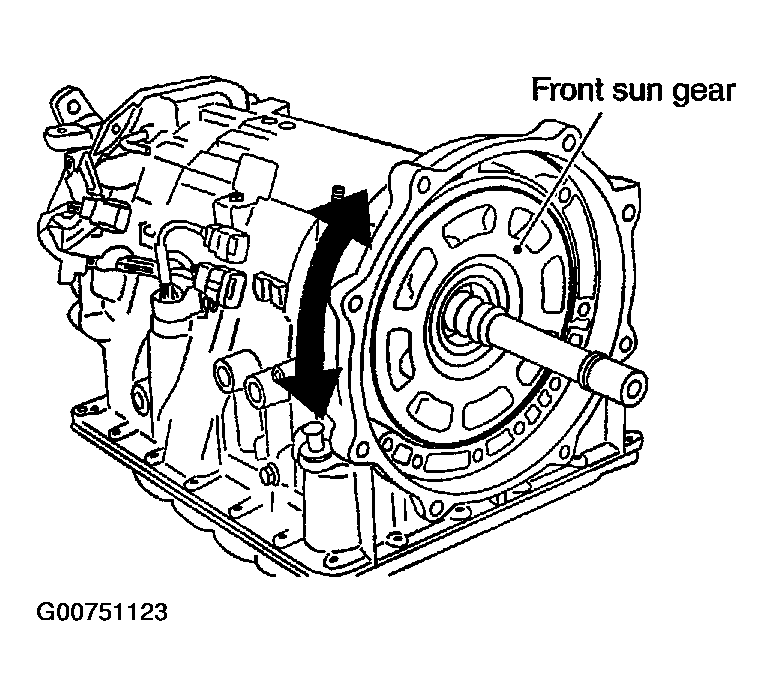 Front sun gear

G00751123