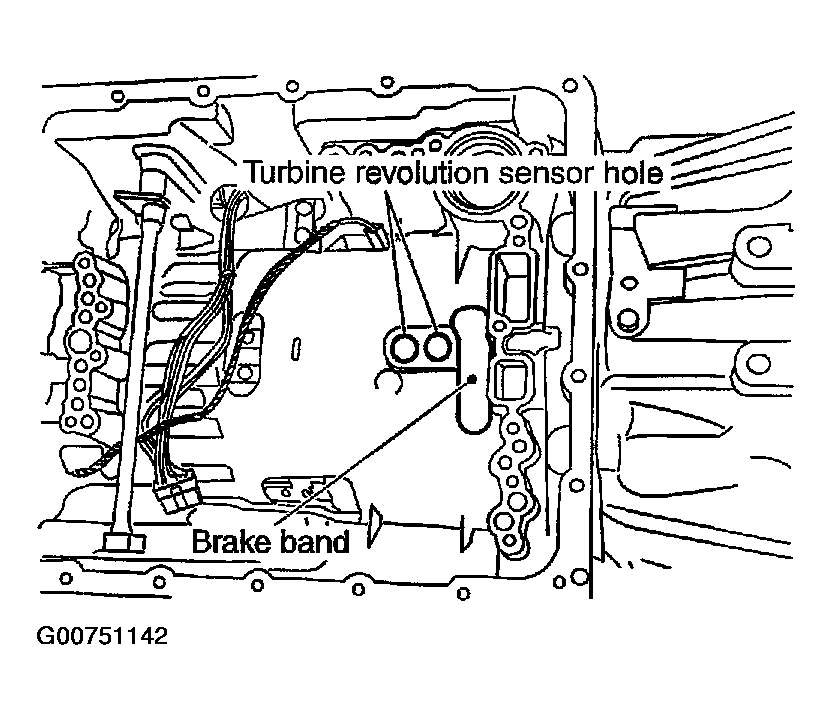 Turbine revolution sensor hole

Brake band

G00751142