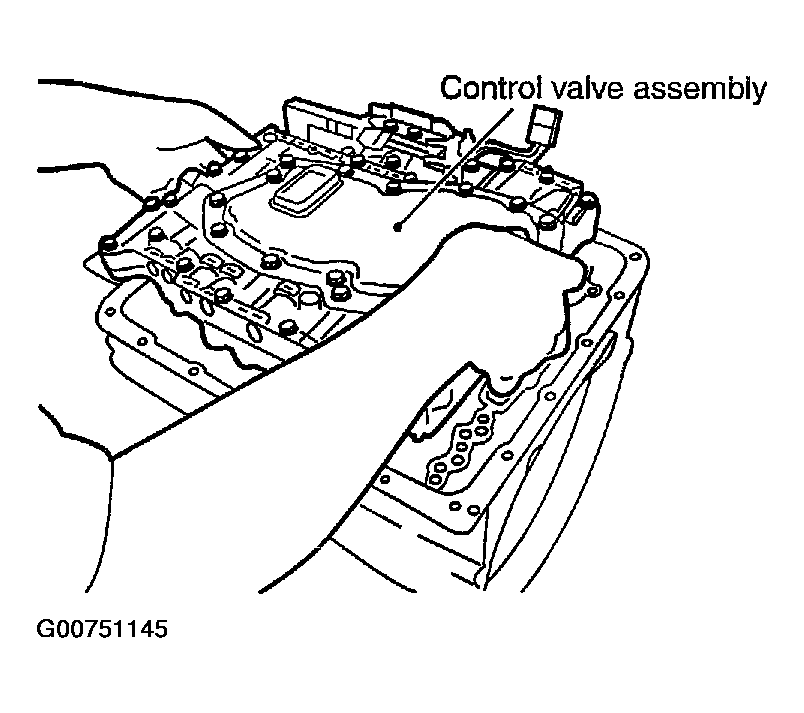 Control valve assembly

G00751145