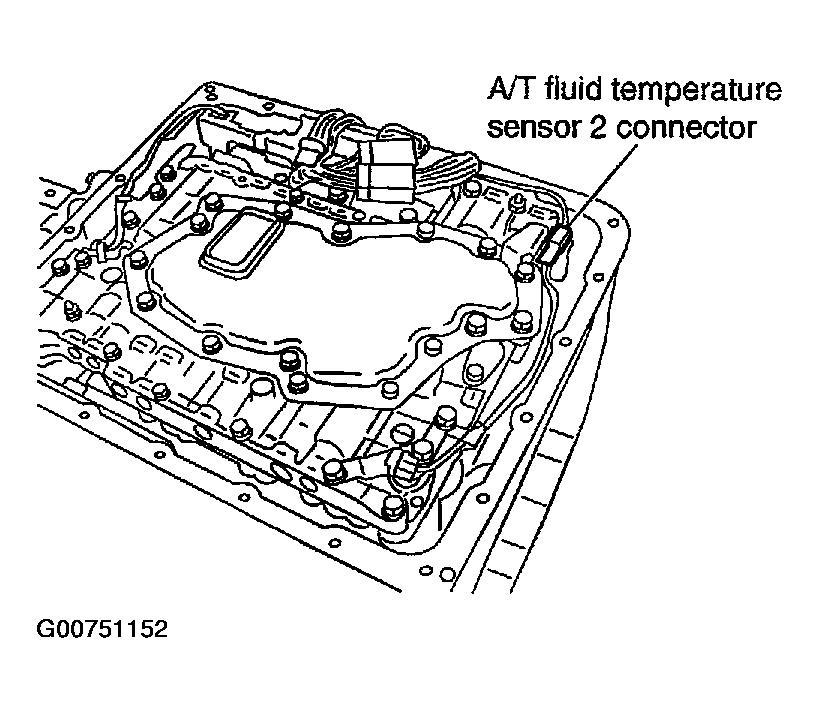 A/T fluid temperature sensor 2 connector

G00751152