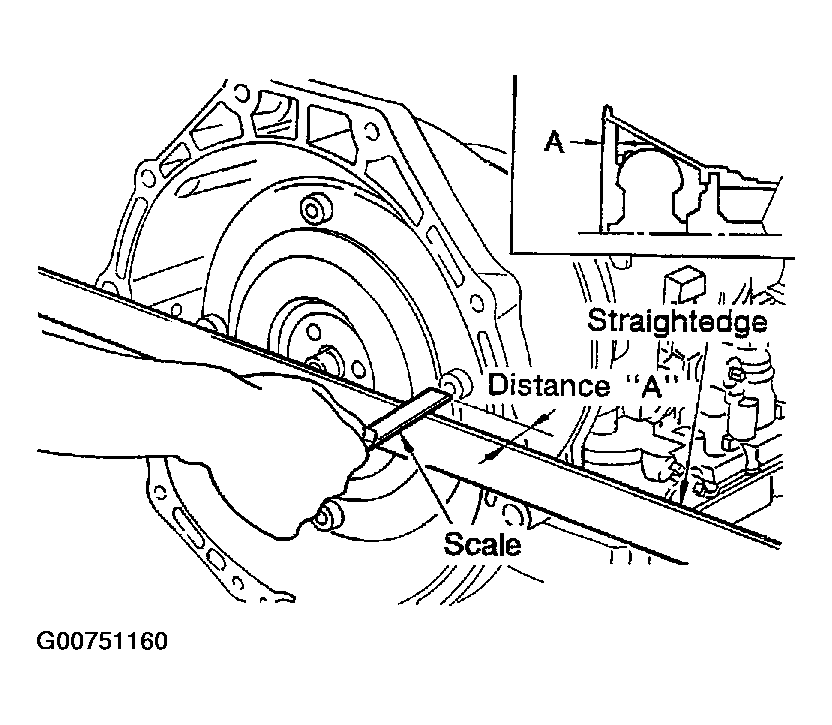 A

Straightedge

Distance "A"

Scale

G00751160