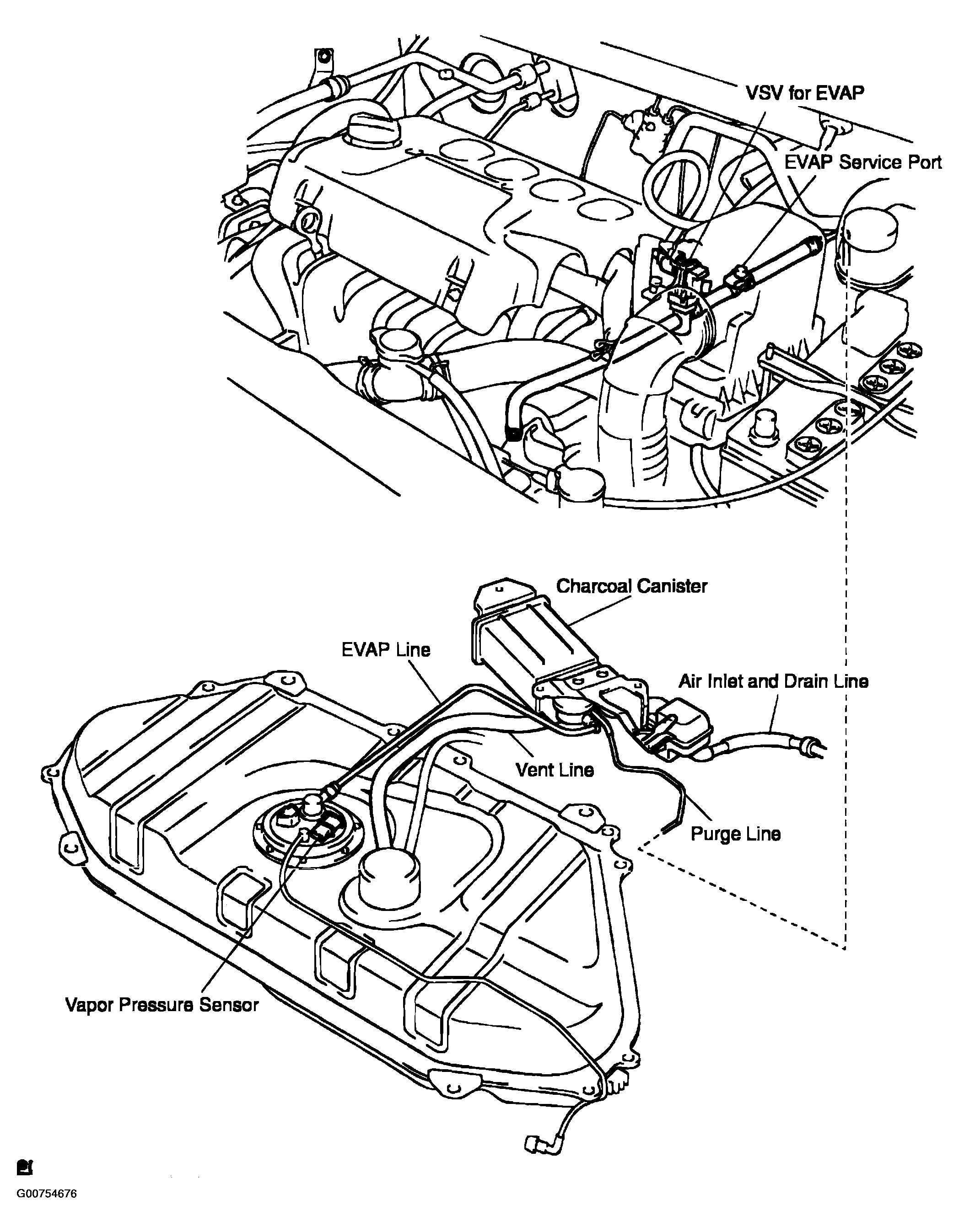 VSV for EVAP
EVAP Service Port
Charcoal Canister
EVAP Line
Air Inlet and Drain Line
Vent Line
Purge Line
Vapor Pressure Sensor
G00754676