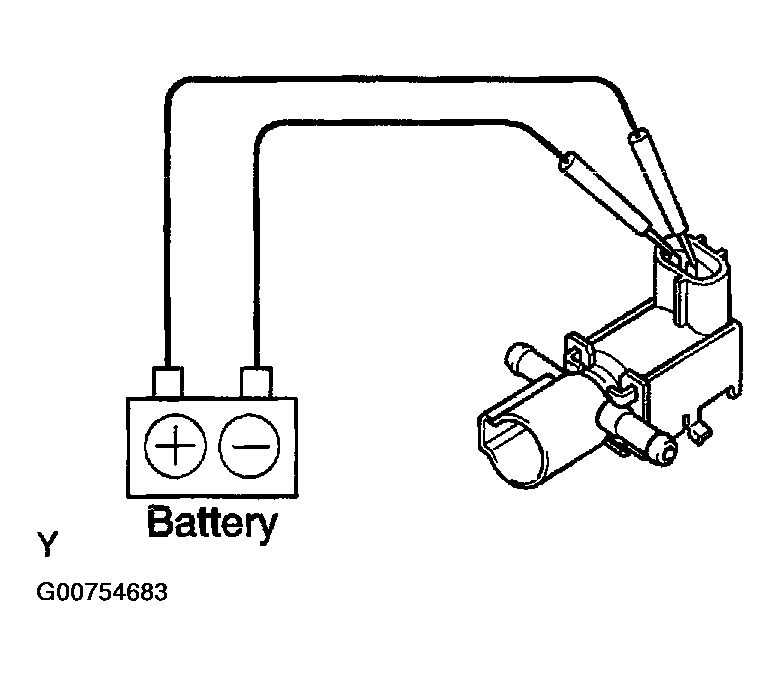 + −

Battery

Y

G00754683