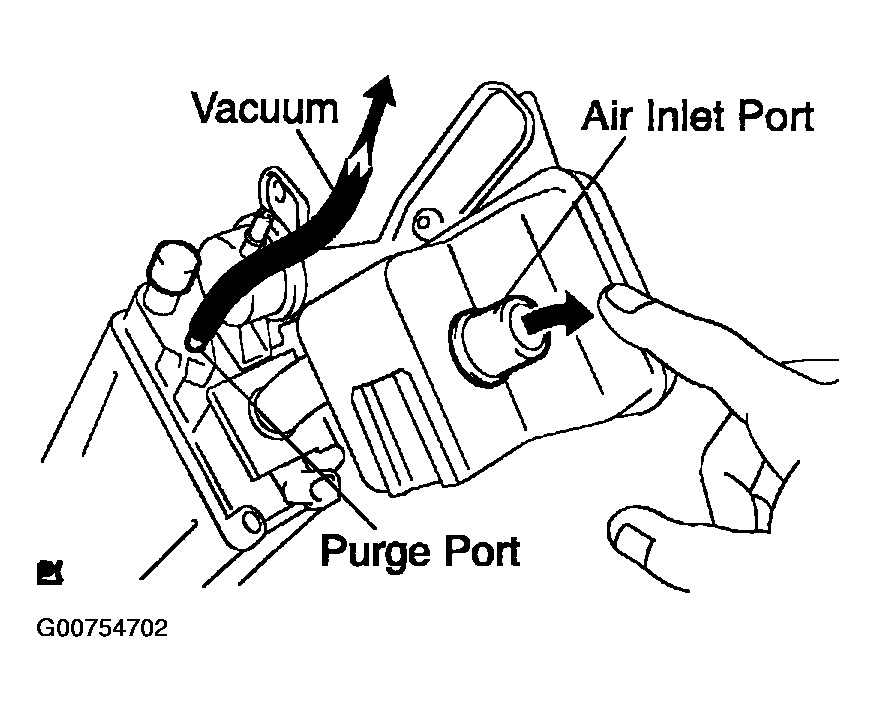 Vacuum
Air Inlet Port
Purge Port
G00754702