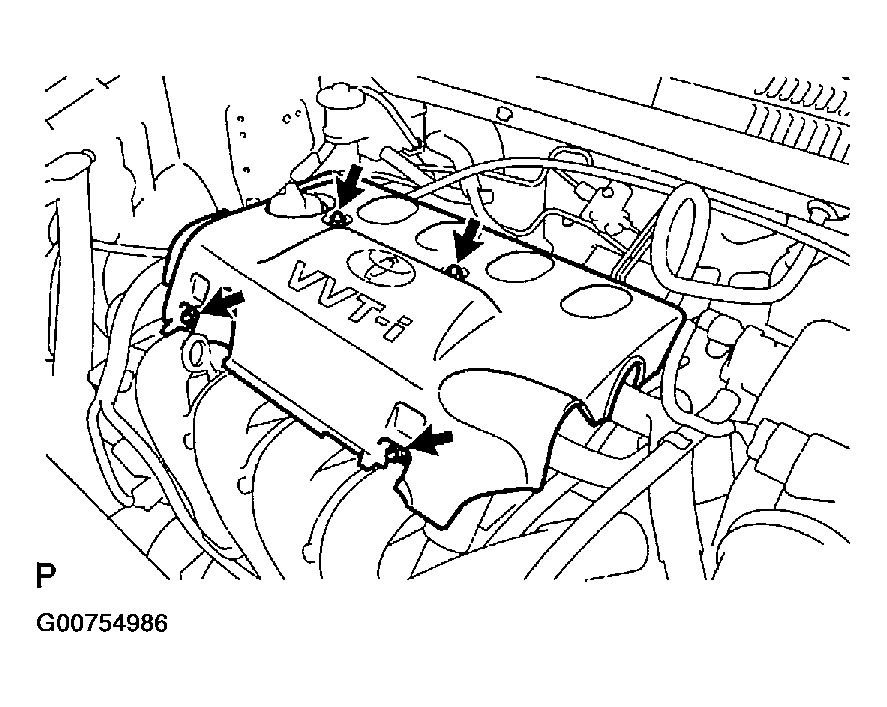 VVT-i

P

G00754986