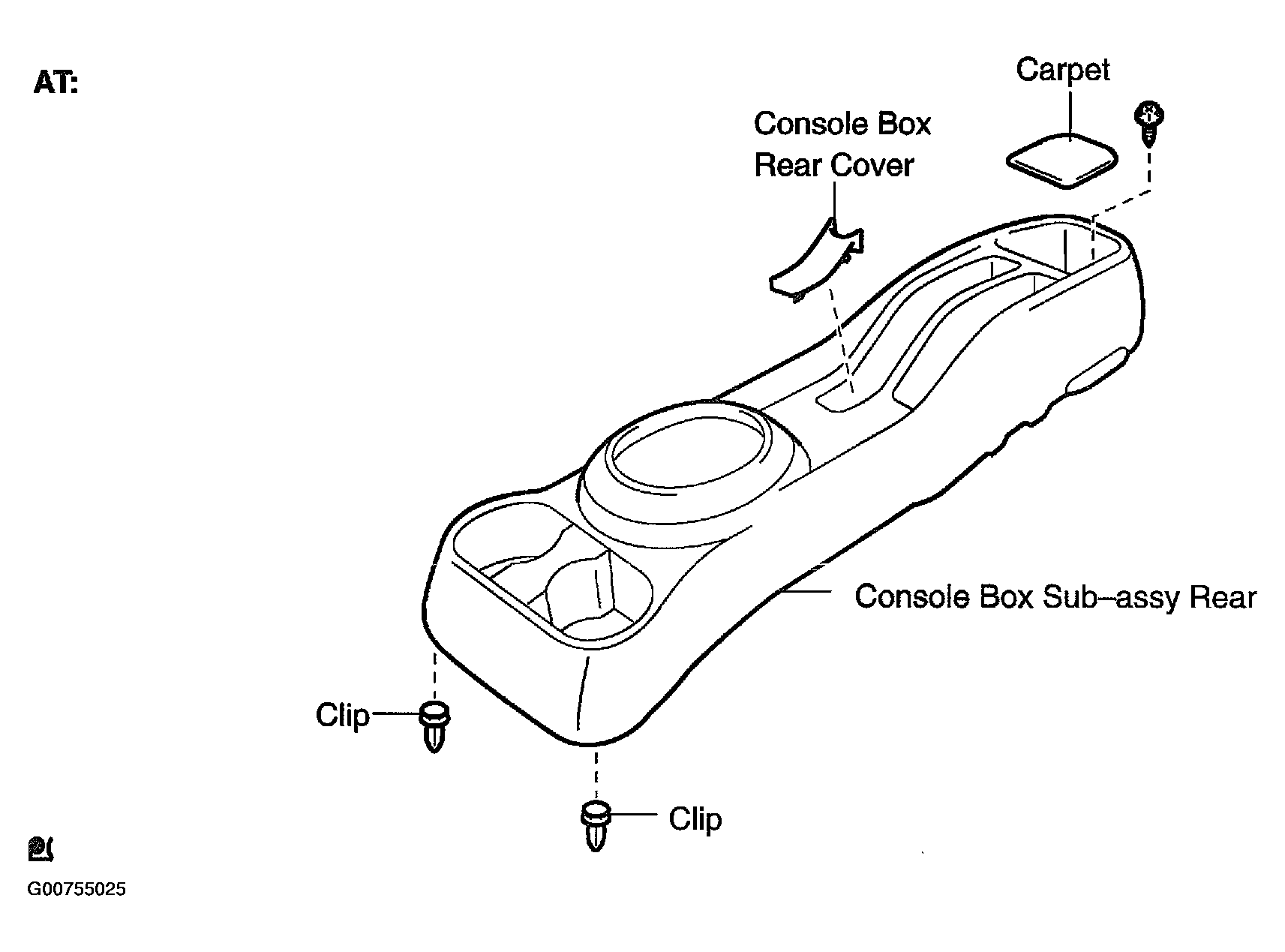 AT:

Carpet

Console Box Rear Cover

Console Box Sub–assy Rear

Clip

Clip

G00755025