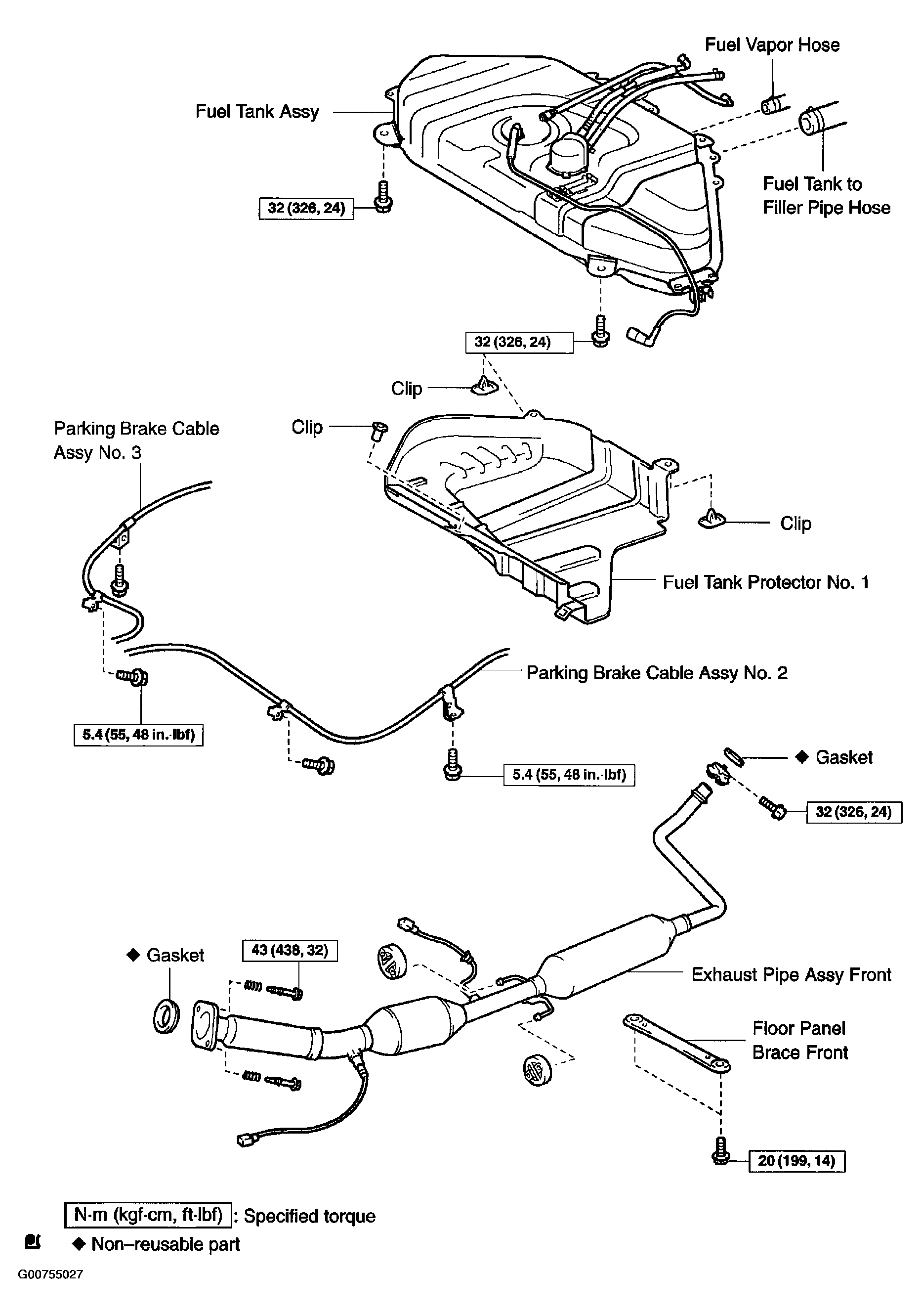 Fuel Vapor Hose

Fuel Tank Assy

Fuel Tank to Filler Pipe Hose

32 (326, 24)

32 (326, 24)

Clip

Clip

Parking Brake Cable Assy No. 3

Clip

Fuel Tank Protector No. 1

Parking Brake Cable Assy No. 2

5.4 (55, 48 in.·lbf)

5.4 (55, 48 in.·lbf)

◆ Gasket

32 (326, 24)

◆ Gasket

43 (438, 32)

Exhaust Pipe Assy Front

Floor Panel Brace Front

20 (199, 14)

N·m (kgf·cm, ft·lbf) : Specified torque

◆ Non–reusable part

G00755027