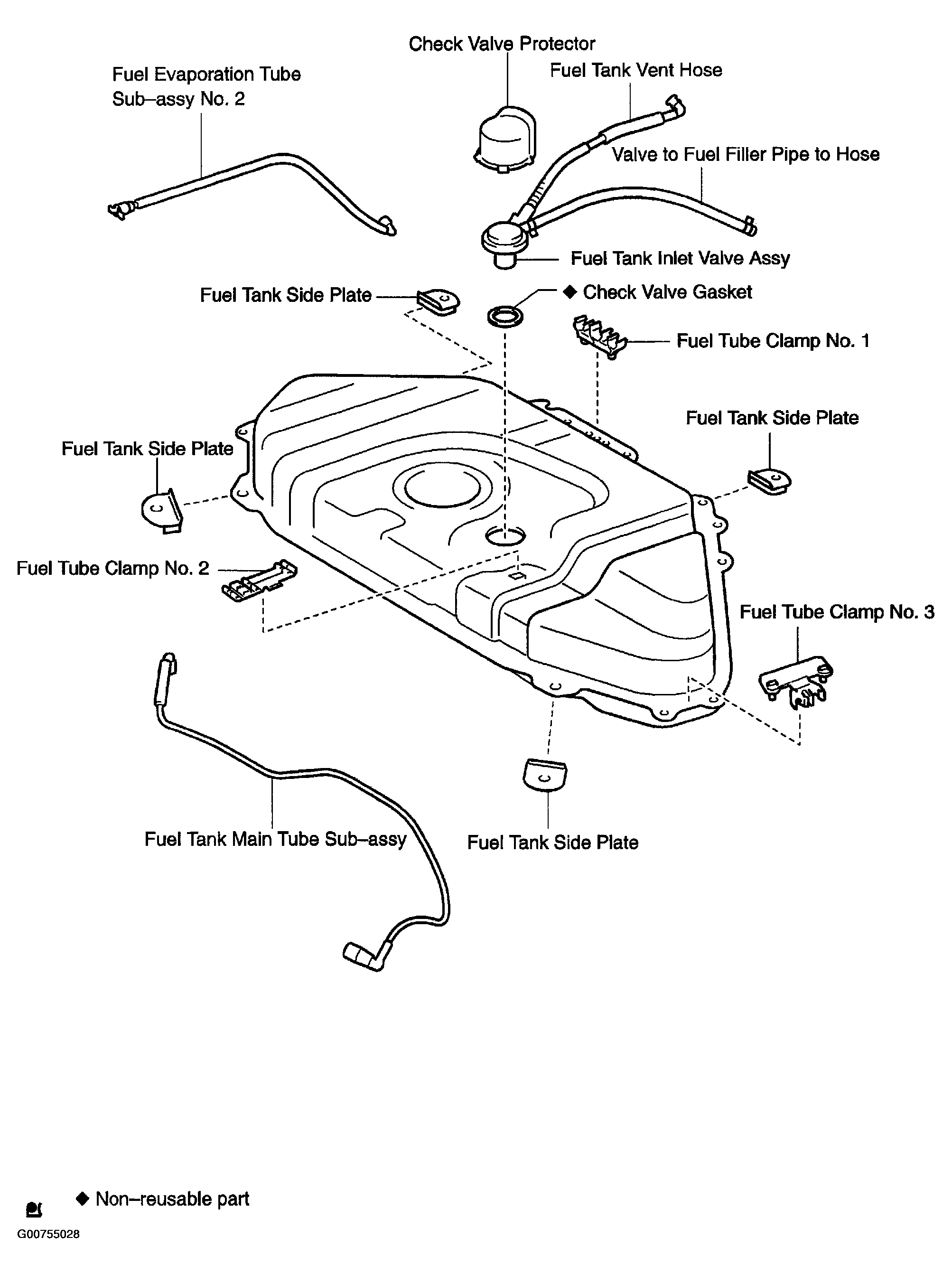 Check Valve Protector

Fuel Evaporation Tube Sub–assy No. 2

Fuel Tank Vent Hose

Valve to Fuel Filler Pipe to Hose

Fuel Tank Inlet Valve Assy

Fuel Tank Side Plate

◆ Check Valve Gasket

Fuel Tube Clamp No. 1

Fuel Tank Side Plate

Fuel Tank Side Plate

Fuel Tube Clamp No. 2

Fuel Tube Clamp No. 3

Fuel Tank Main Tube Sub–assy

Fuel Tank Side Plate

◆ Non–reusable part

G00755028