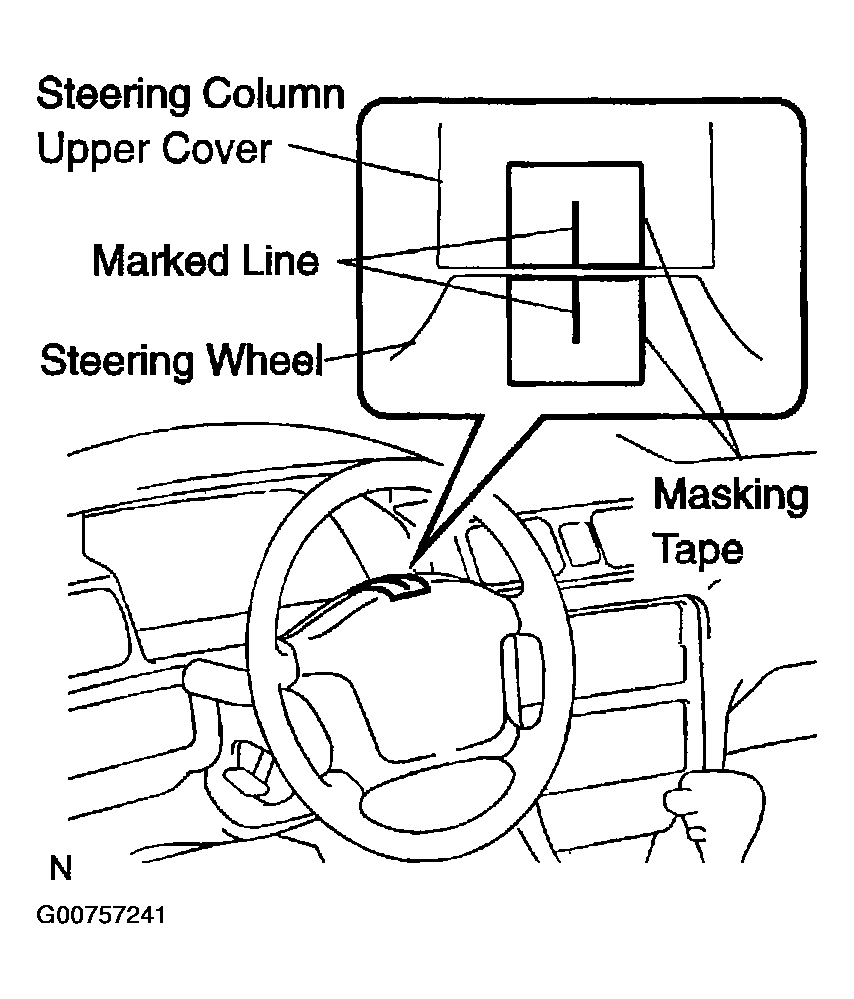 Steering Column Upper Cover

Marked Line

Steering Wheel

Masking Tape

N

G00757241