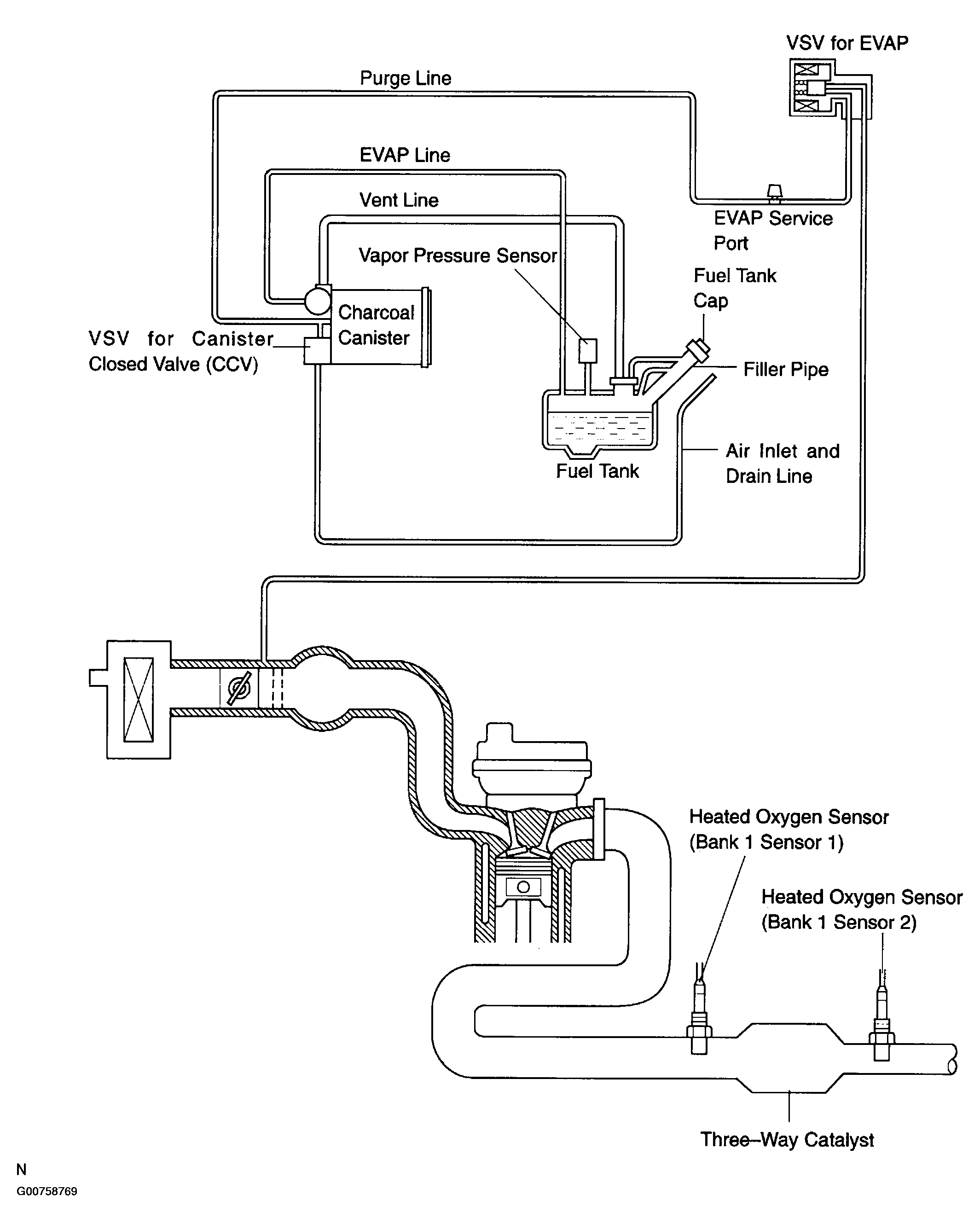 VSV for EVAP

Purge Line

EVAP Line

Vent Line

EVAP Service Port

Vapor Pressure Sensor

Fuel Tank Cap

Charcoal Canister

VSV for Canister Closed Valve (CCV)

Filler Pipe

Air Inlet and Drain Line

Fuel Tank

Heated Oxygen Sensor (Bank 1 Sensor 1)

Heated Oxygen Sensor (Bank 1 Sensor 2)

Three–Way Catalyst

N

G00758769