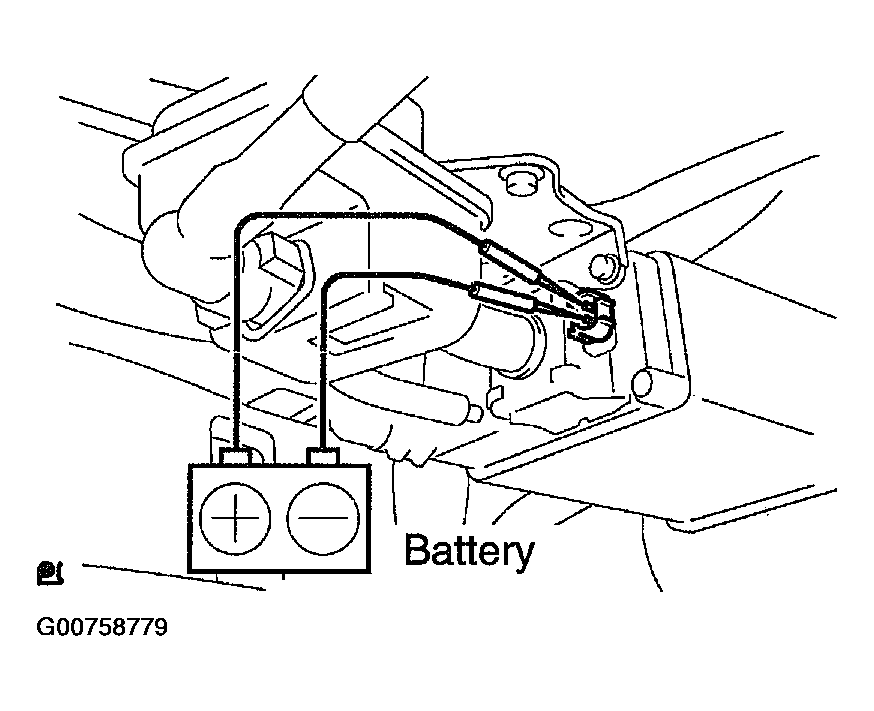 + −

Battery

G00758779