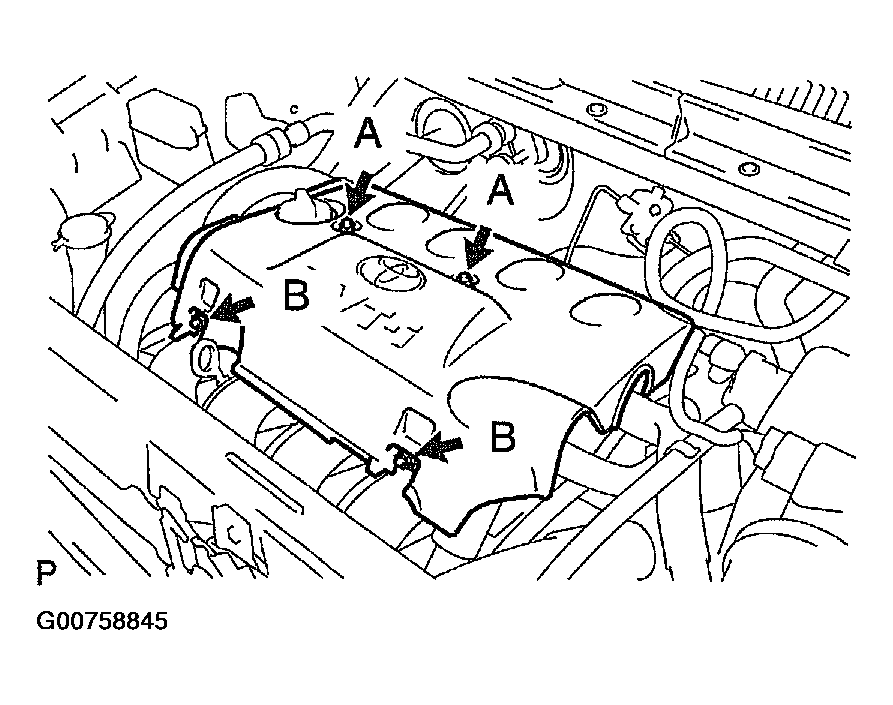 A
A
B
B
P
G00758845