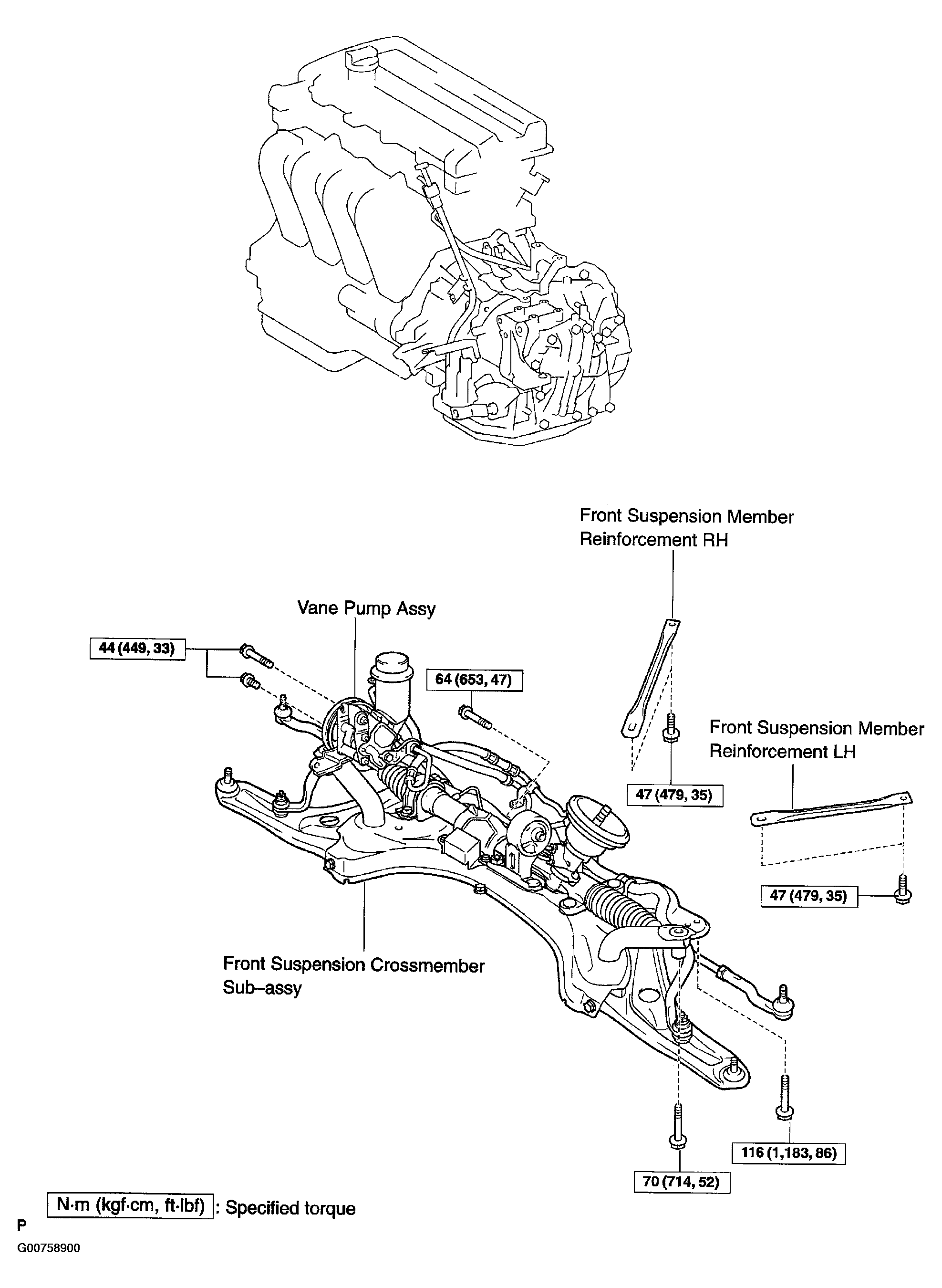 Front Suspension Member Reinforcement RH

Vane Pump Assy

44 (449, 33)

64 (653, 47)

Front Suspension Member Reinforcement LH

47 (479, 35)

47 (479, 35)

Front Suspension Crossmember Sub–assy

116 (1,183, 86)

70 (714, 52)

N·m (kgf·cm, ft·lbf) : Specified torque

P

G00758900