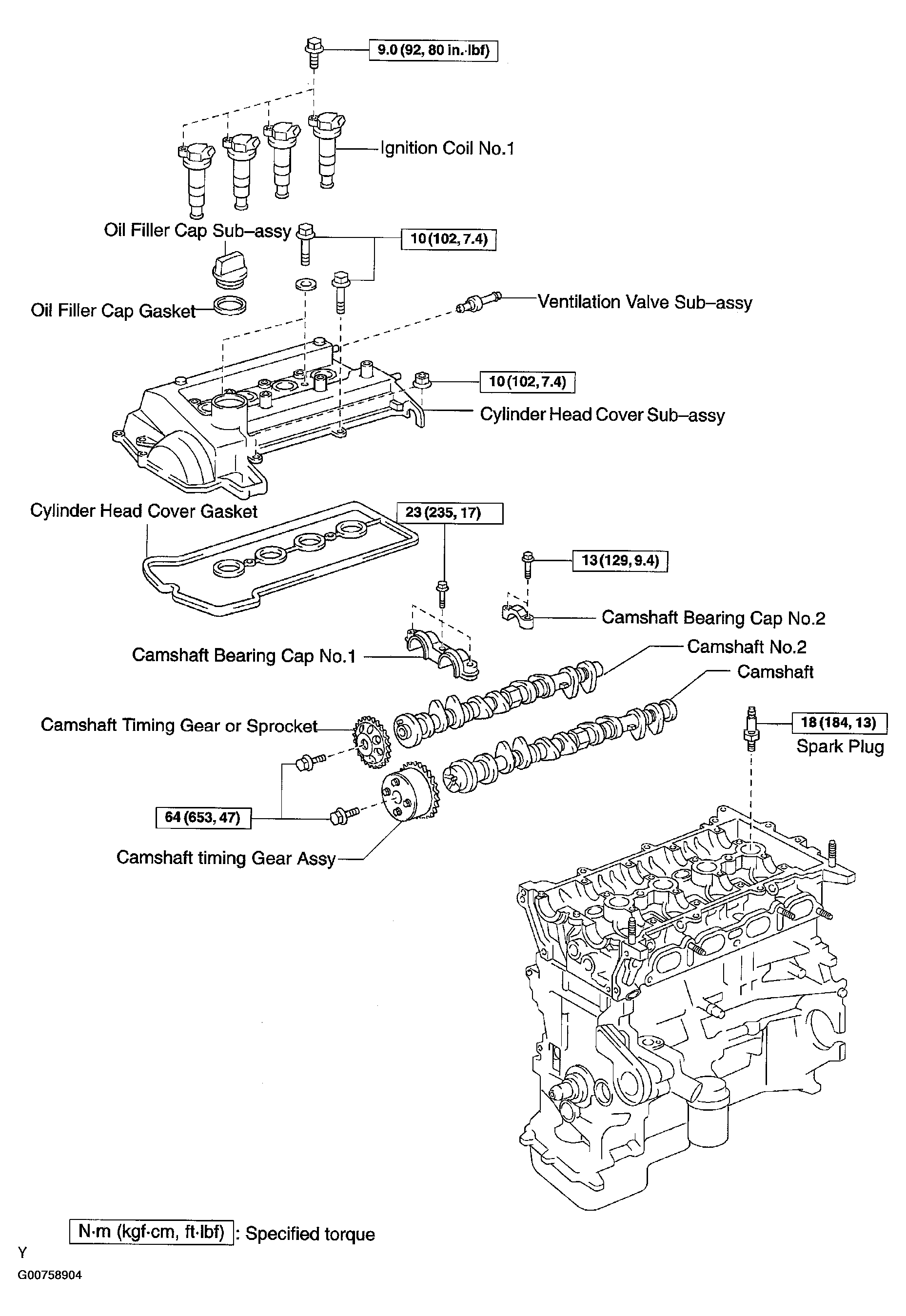 9.0 (92, 80 in.·lbf)

Ignition Coil No.1

Oil Filler Cap Sub–assy

10 (102, 7.4)

Oil Filler Cap Gasket

Ventilation Valve Sub–assy

10 (102, 7.4)

Cylinder Head Cover Sub–assy

Cylinder Head Cover Gasket

23 (235, 17)

13 (129, 9.4)

Camshaft Bearing Cap No.2

Camshaft Bearing Cap No.1

Camshaft No.2

Camshaft

Camshaft Timing Gear or Sprocket

18 (184, 13)

Spark Plug

64 (653, 47)

Camshaft timing Gear Assy

N·m (kgf·cm, ft·lbf) : Specified torque

Y

G00758904