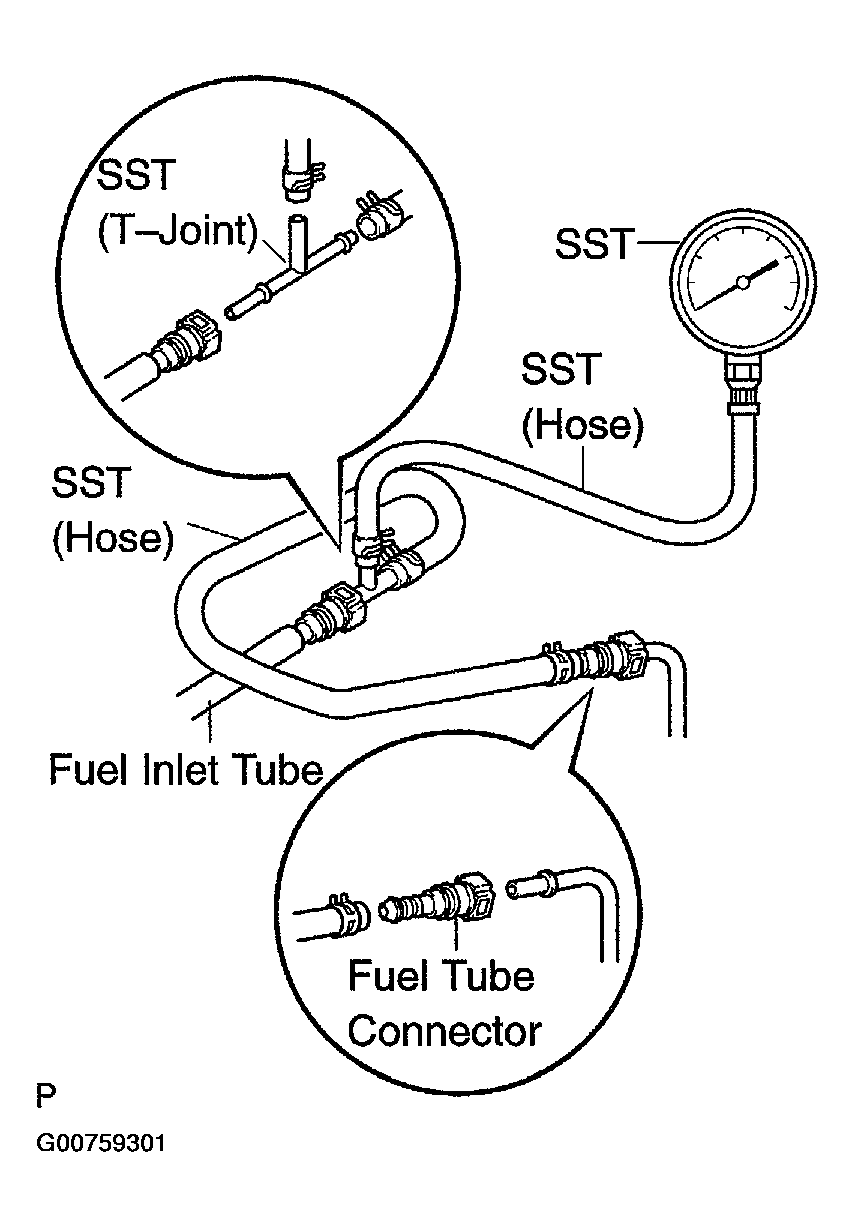 SST
(T–Joint)

SST

SST
(Hose)

SST
(Hose)

Fuel Inlet Tube

Fuel Tube
Connector

P

G00759301