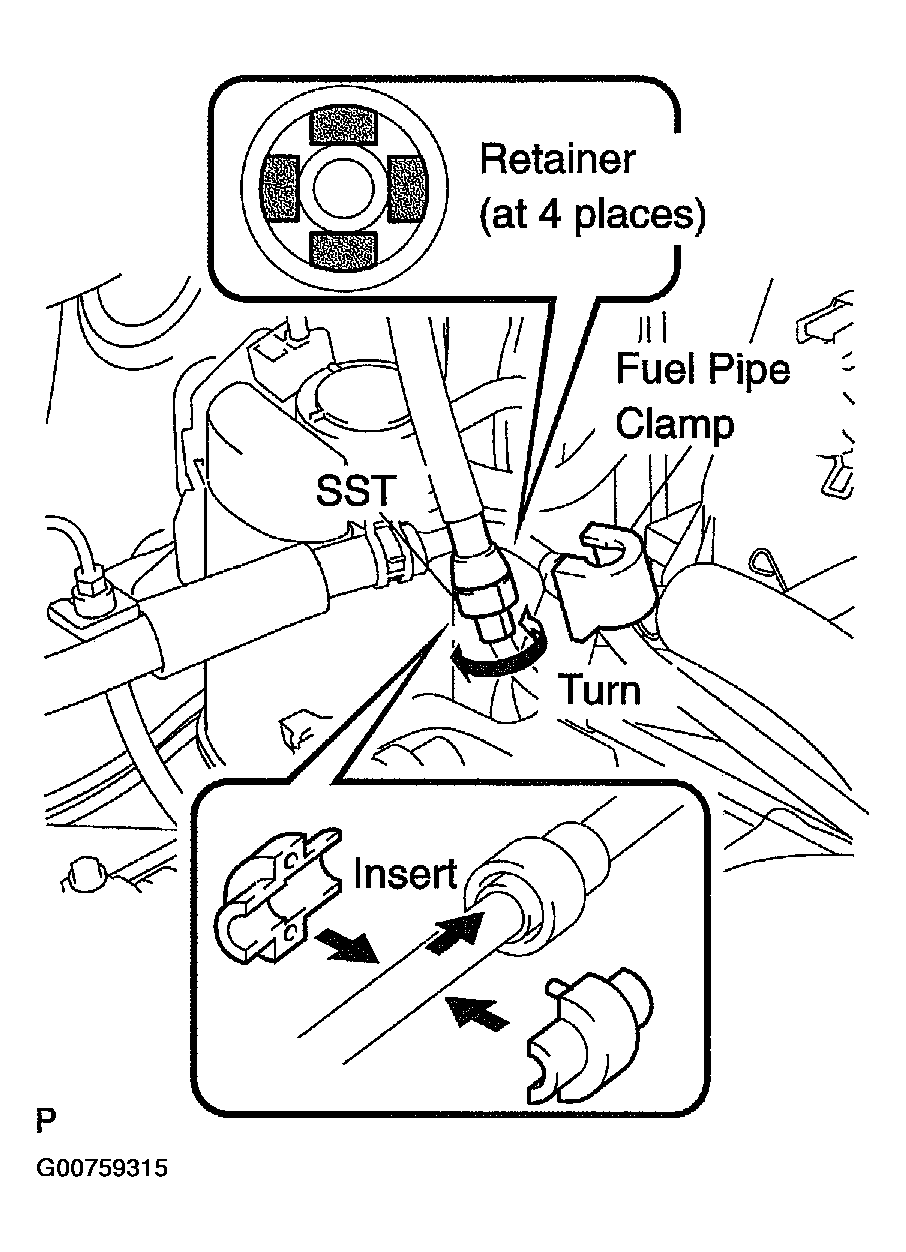 Retainer
(at 4 places)

Fuel Pipe
Clamp

SST

Turn

Insert

P

G00759315