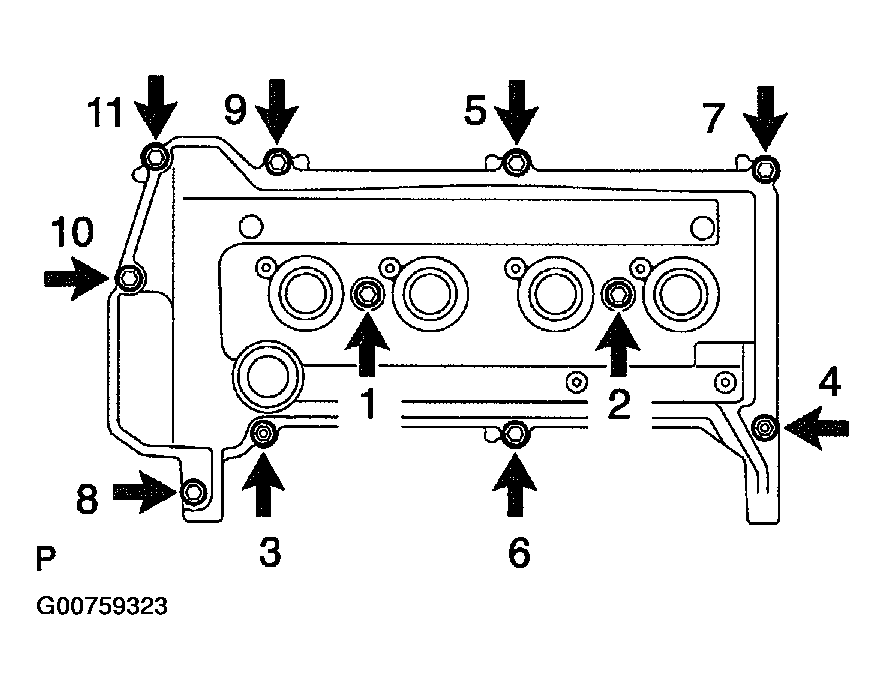 11
9
5
7
10
1
2
4
8
3
6
P
G00759323