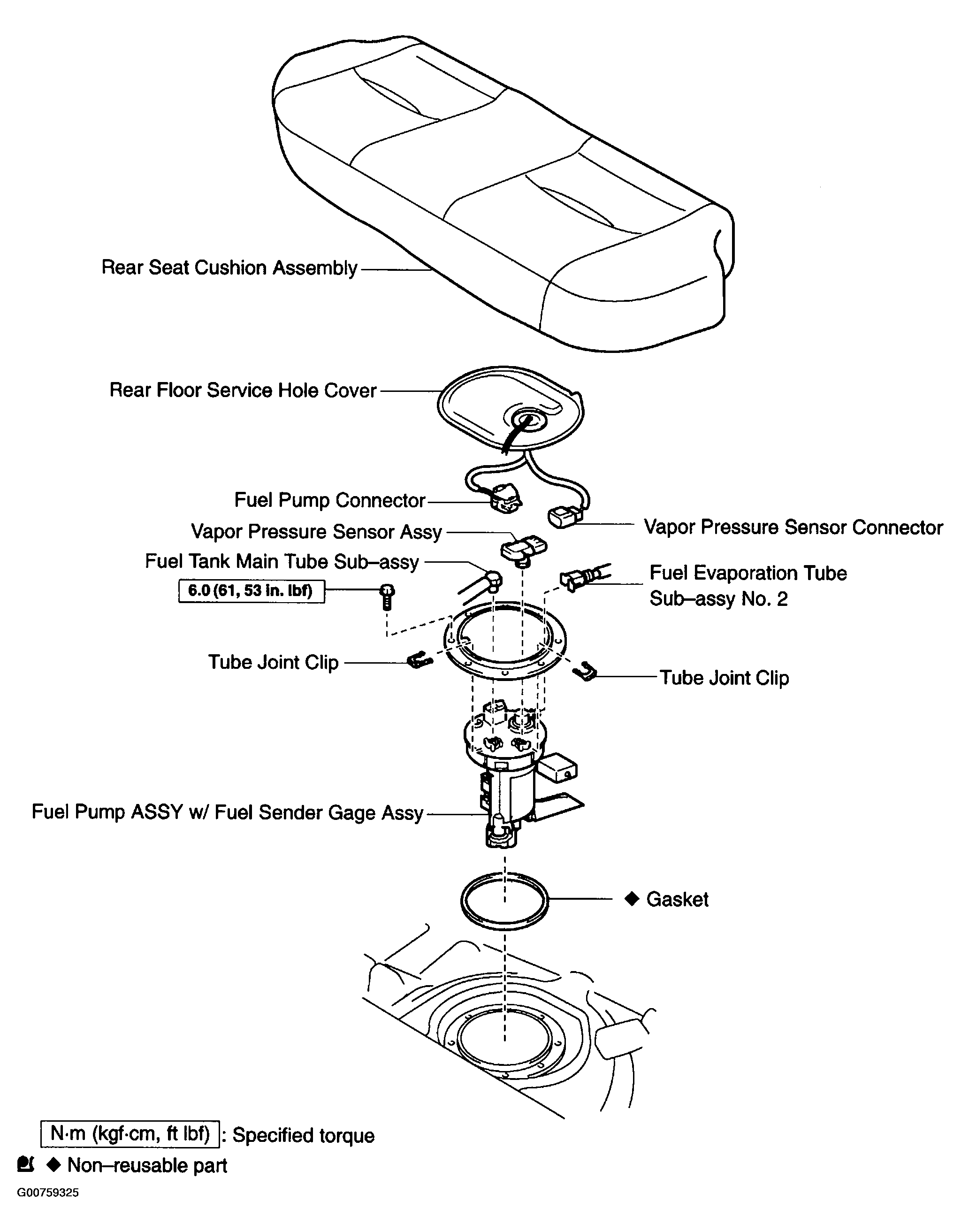 Rear Seat Cushion Assembly

Rear Floor Service Hole Cover

Fuel Pump Connector

Vapor Pressure Sensor Connector

Vapor Pressure Sensor Assy

Fuel Tank Main Tube Sub–assy

6.0 (61, 53 in. lbf)

Fuel Evaporation Tube Sub–assy No. 2

Tube Joint Clip

Tube Joint Clip

Fuel Pump ASSY w/ Fuel Sender Gage Assy

◆ Gasket

N·m (kgf·cm, ft lbf) : Specified torque

◆ Non–reusable part

G00759325