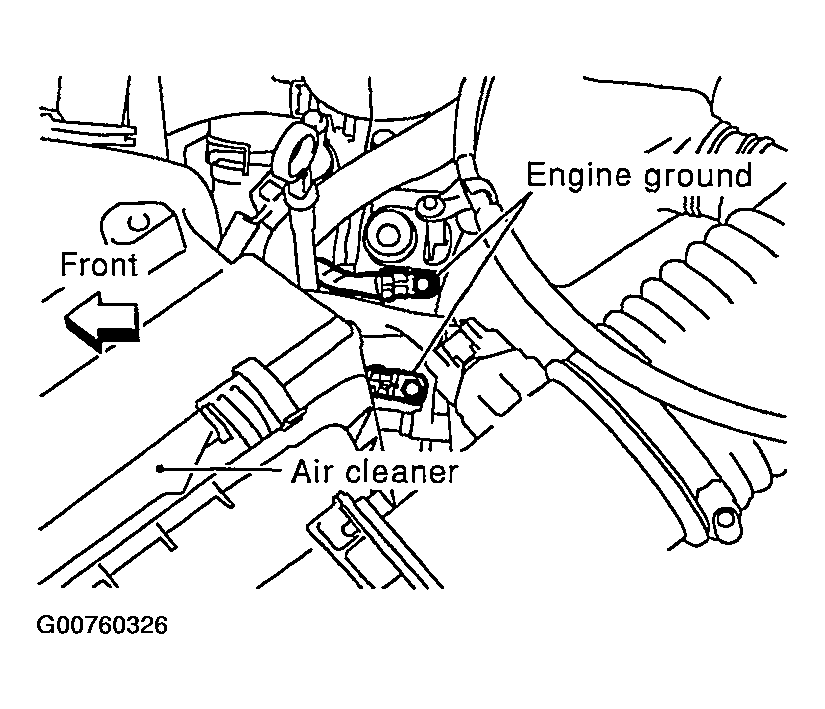 Engine ground

Front

Air cleaner

G00760326