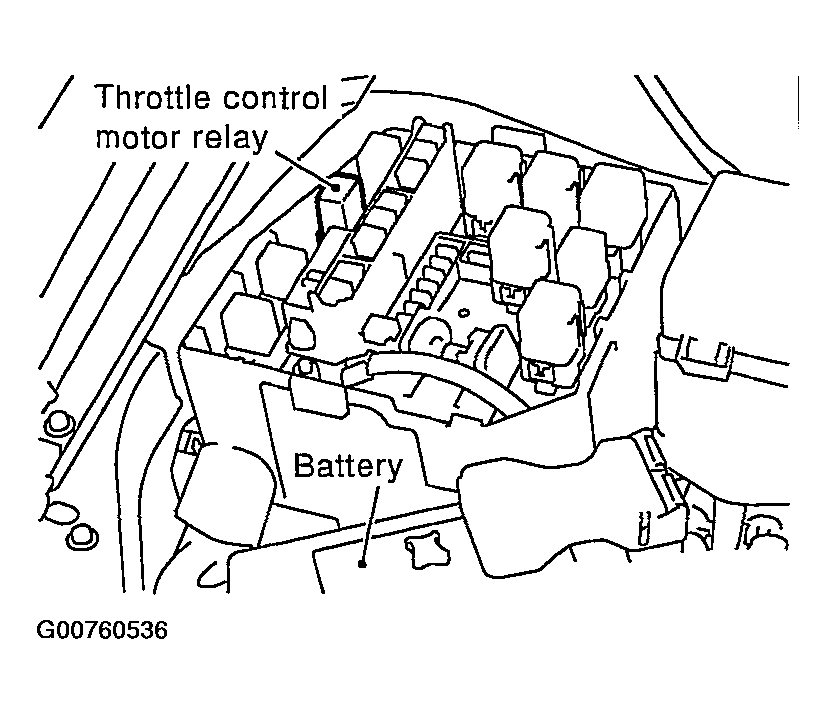 Throttle control motor relay

Battery

G00760536